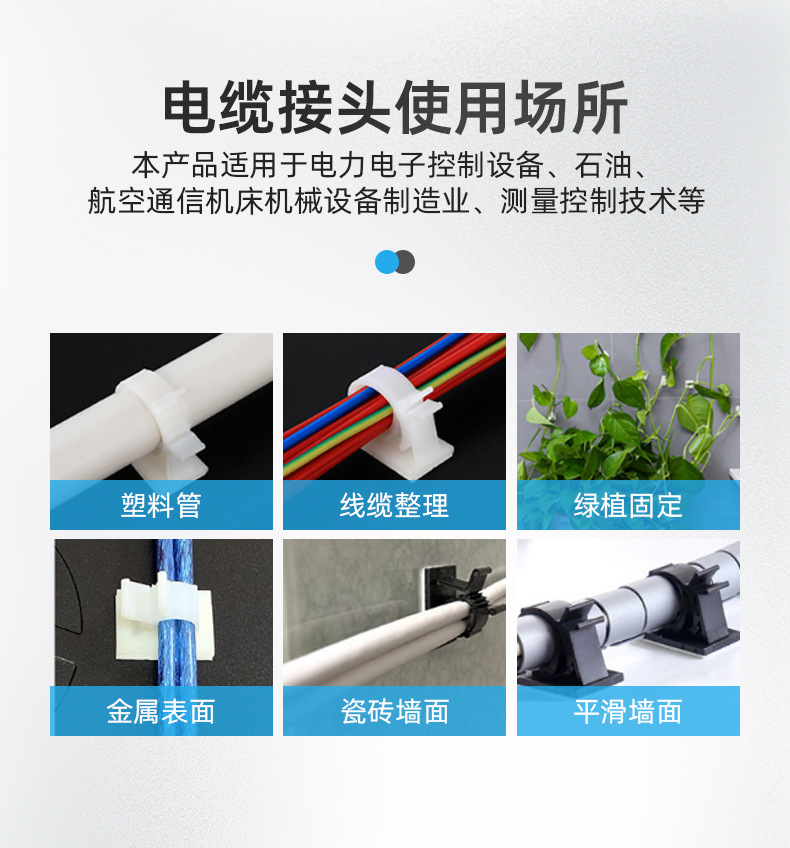 电缆接头使用场所

本产品适用于电力电子控制设备、石油、航空通信机床机械设备制造业、测量控制技术等

塑料管

线缆整理

绿植固定

金属表面

瓷砖墙面

平滑墙面