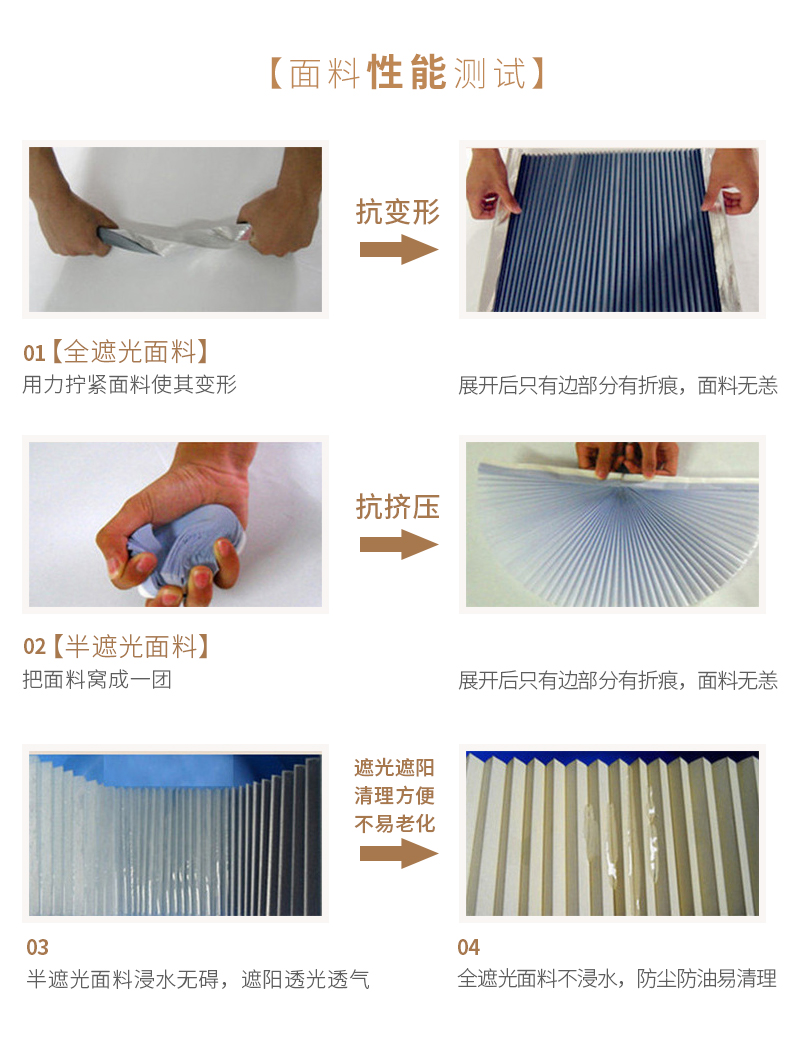 【面料性能测试】

抗变形

01【全遮光面料】
用力拧紧面料使其变形

展开后只有边部分有折痕，面料无恙

抗挤压

02【半遮光面料】
把面料窝成一团

展开后只有边部分有折痕，面料无恙

遮光遮阳
清理方便
不易老化

03
半遮光面料浸水无碍，遮阳透光透气

04
全遮光面料不浸水，防尘防油易清理