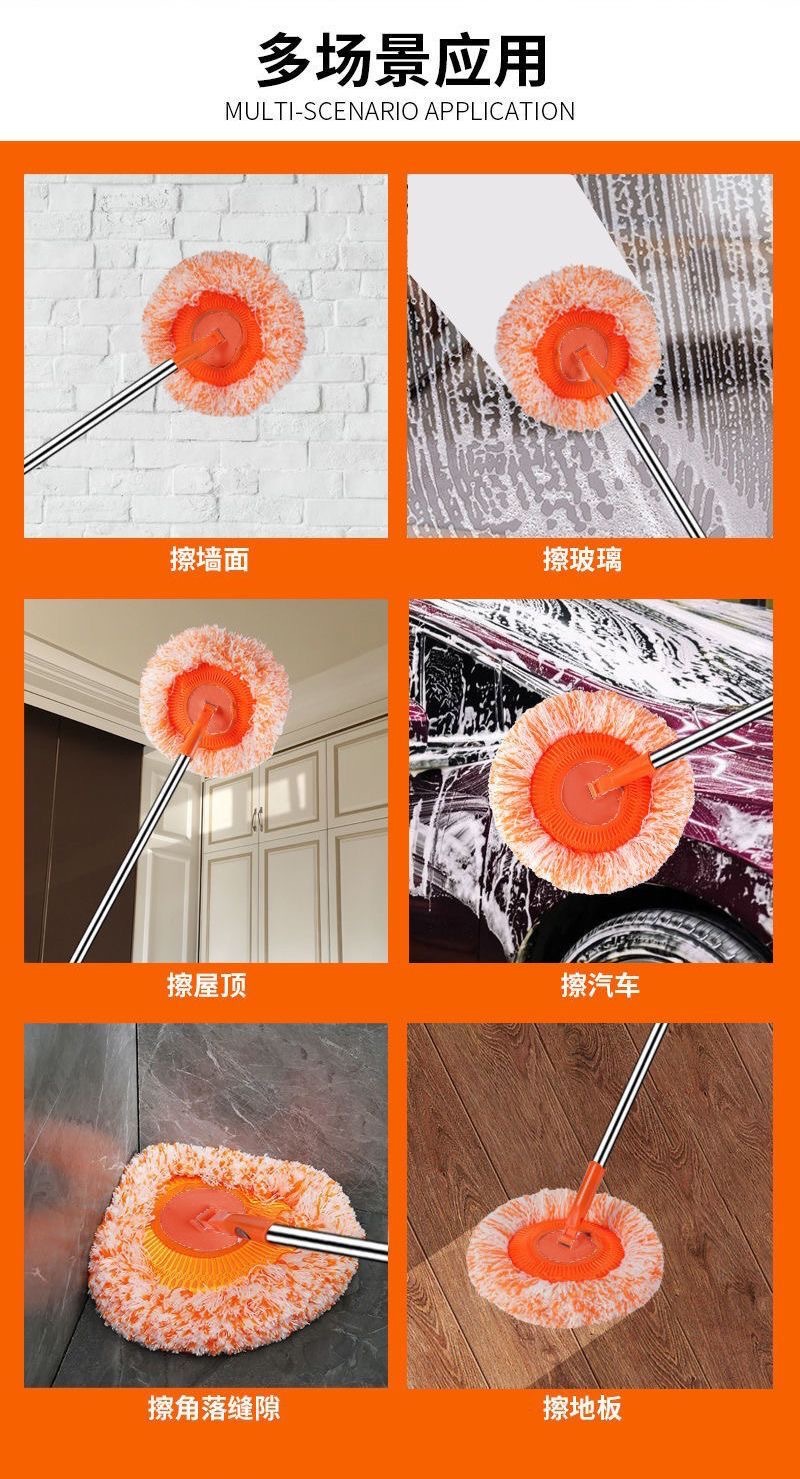 多场景应用
MULTI-SCENARIO APPLICATION

擦墙面

擦玻璃

擦屋顶

擦汽车

擦角落缝隙

擦地板