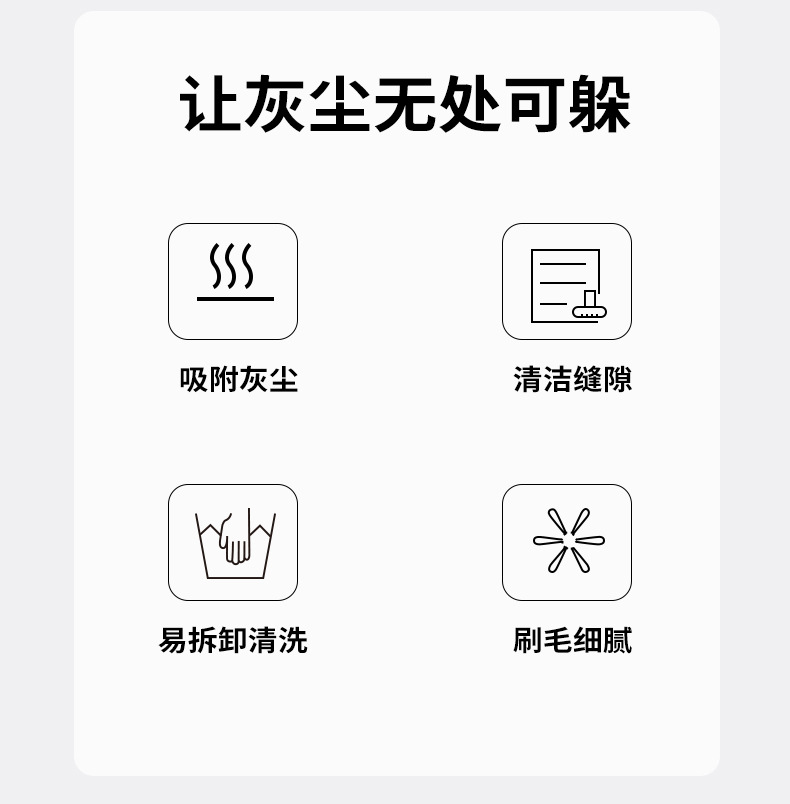 让灰尘无处可躲

吸附灰尘

清洁缝隙

易拆卸清洗

刷毛细腻