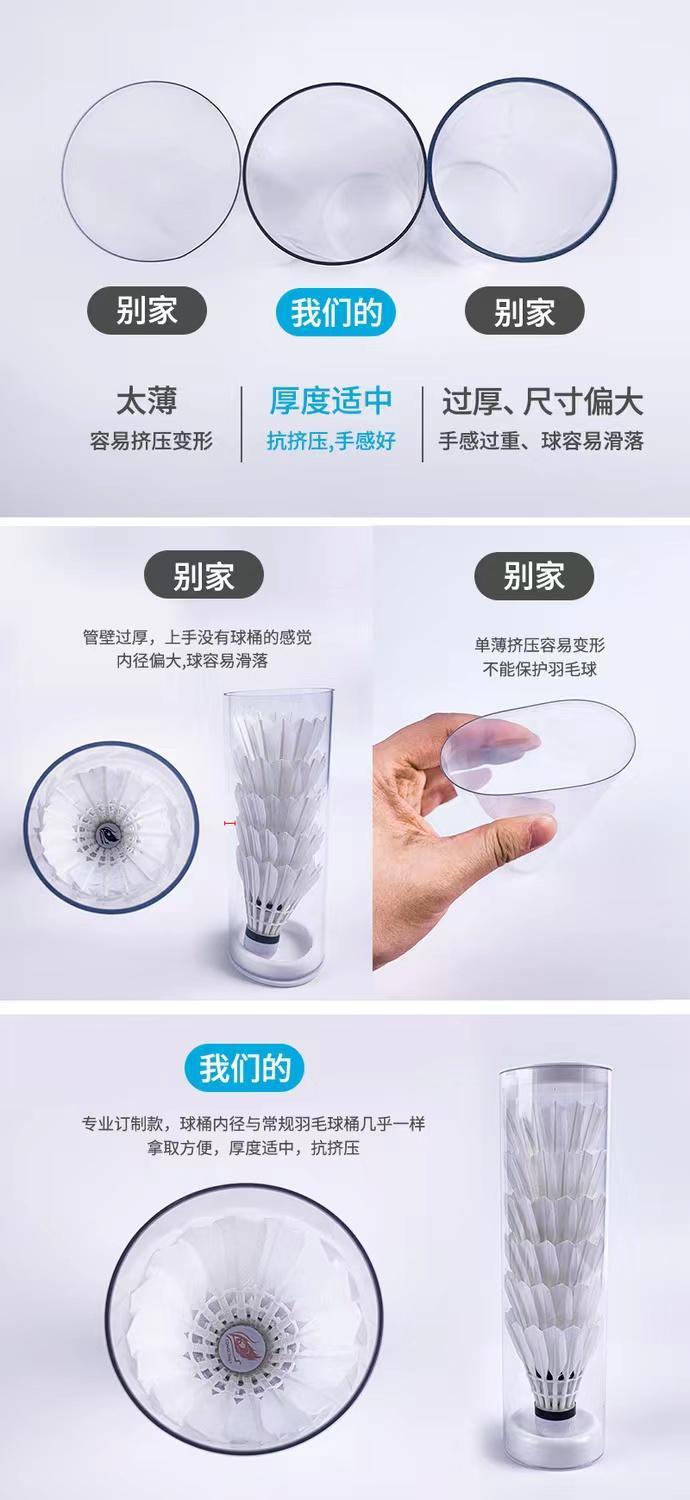 别家

我们的

别家

太薄
容易挤压变形

厚度适中
抗挤压,手感好

过厚、尺寸偏大
手感过重、球容易滑落

别家

管壁过厚，上手没有球桶的感觉
内径偏大,球容易滑落

别家

单薄挤压容易变形
不能保护羽毛球

我们的

专业订制款，球桶内径与常规羽毛球桶几乎一样
拿取方便，厚度适中，抗挤压