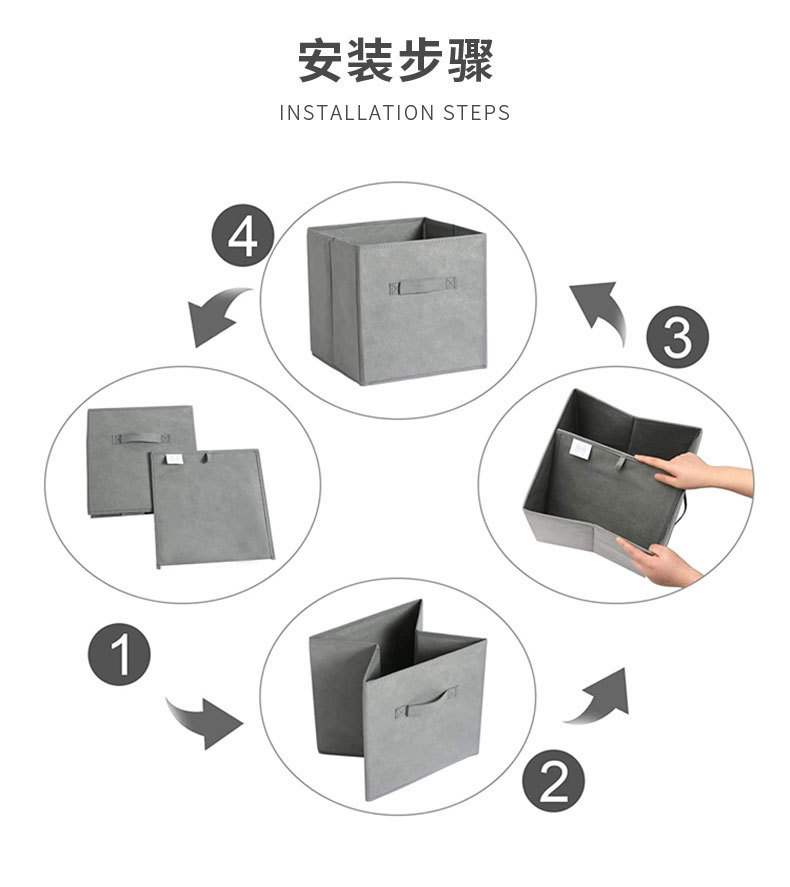 安装步骤

INSTALLATION STEPS

4

3

1

2