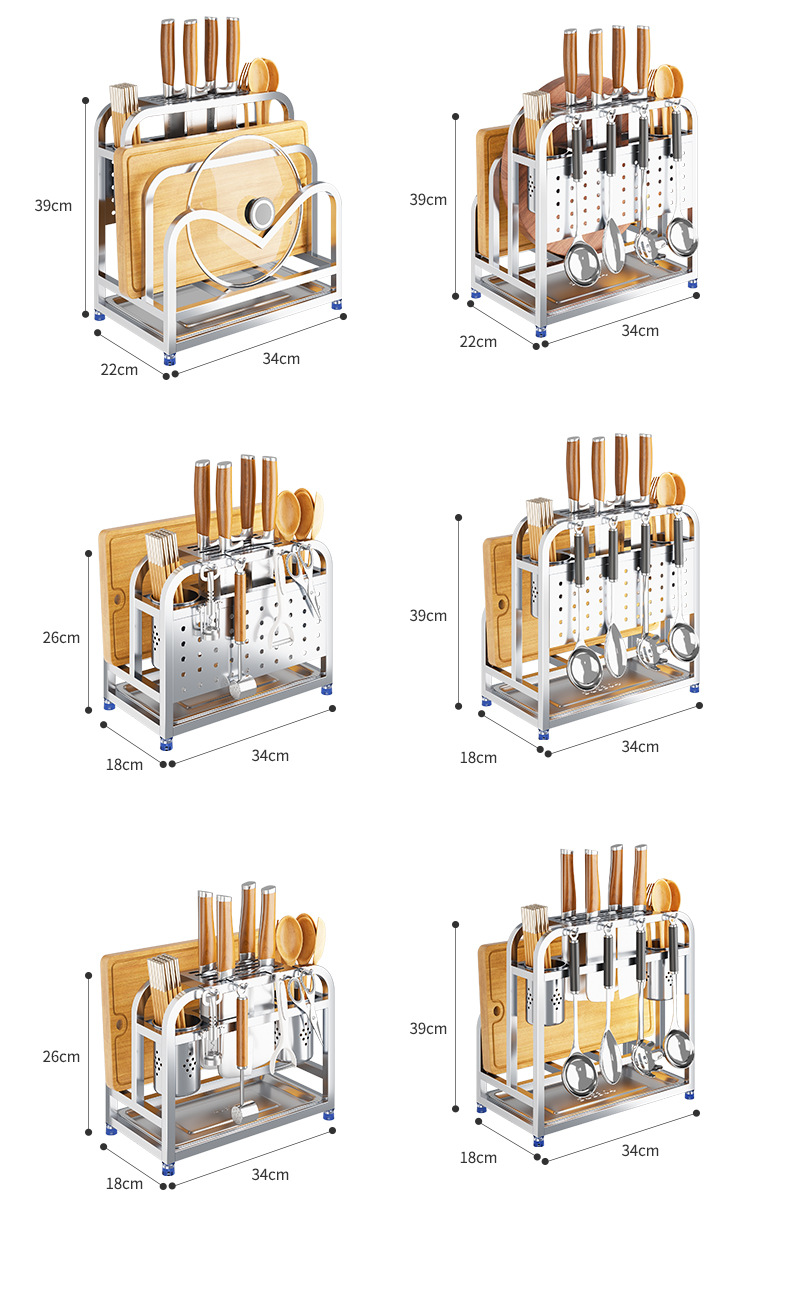 39cm
22cm
34cm

39cm
22cm
34cm

26cm
18cm
34cm

39cm
18cm
34cm

26cm
18cm
34cm

39cm
18cm
34cm