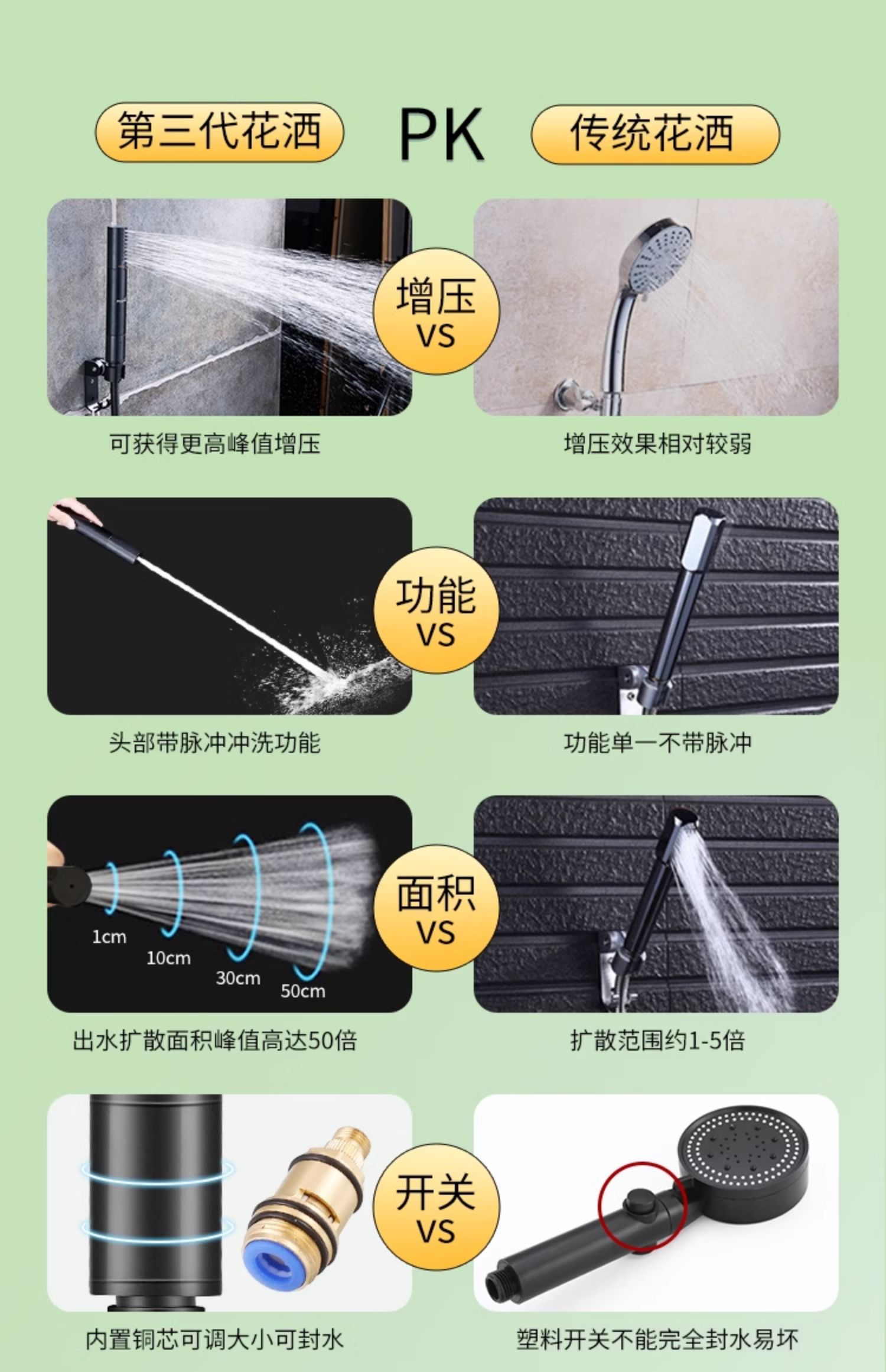 第三代花洒 PK 传统花洒

增压
VS

可获得更高峰值增压

增压效果相对较弱

功能
VS

头部带脉冲冲洗功能

功能单一不带脉冲

1cm
10cm
30cm
50cm

面积
VS

出水扩散面积峰值高达50倍

扩散范围约1-5倍

开关
VS

内置铜芯可调大小可封水

塑料开关不能完全封水易坏