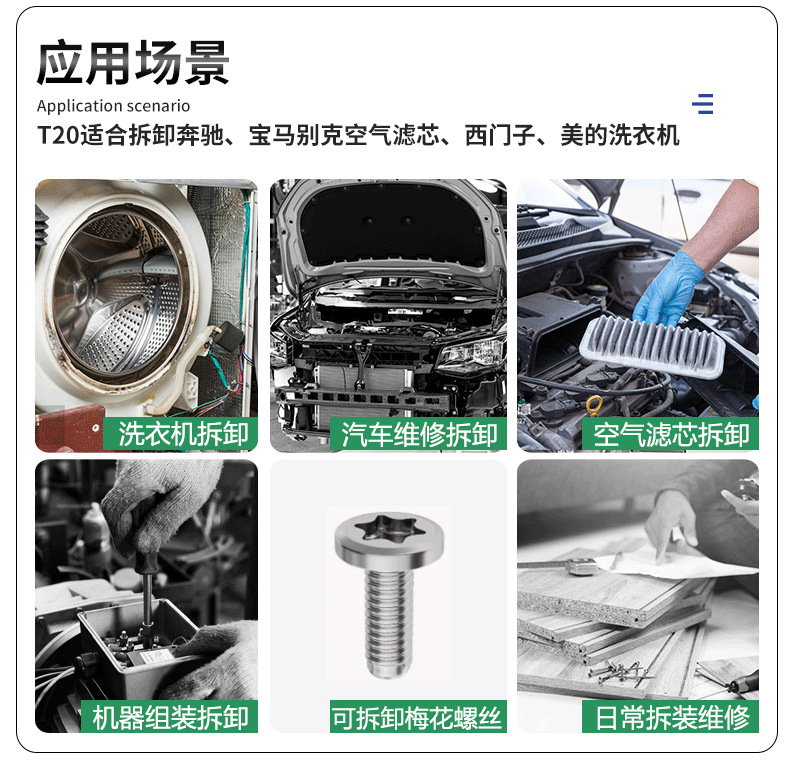 应用场景
Application scenario
T20适合拆卸奔驰、宝马别克空气滤芯、西门子、美的洗衣机

洗衣机拆卸
汽车维修拆卸
空气滤芯拆卸
机器组装拆卸
可拆卸梅花螺丝
日常拆装维修