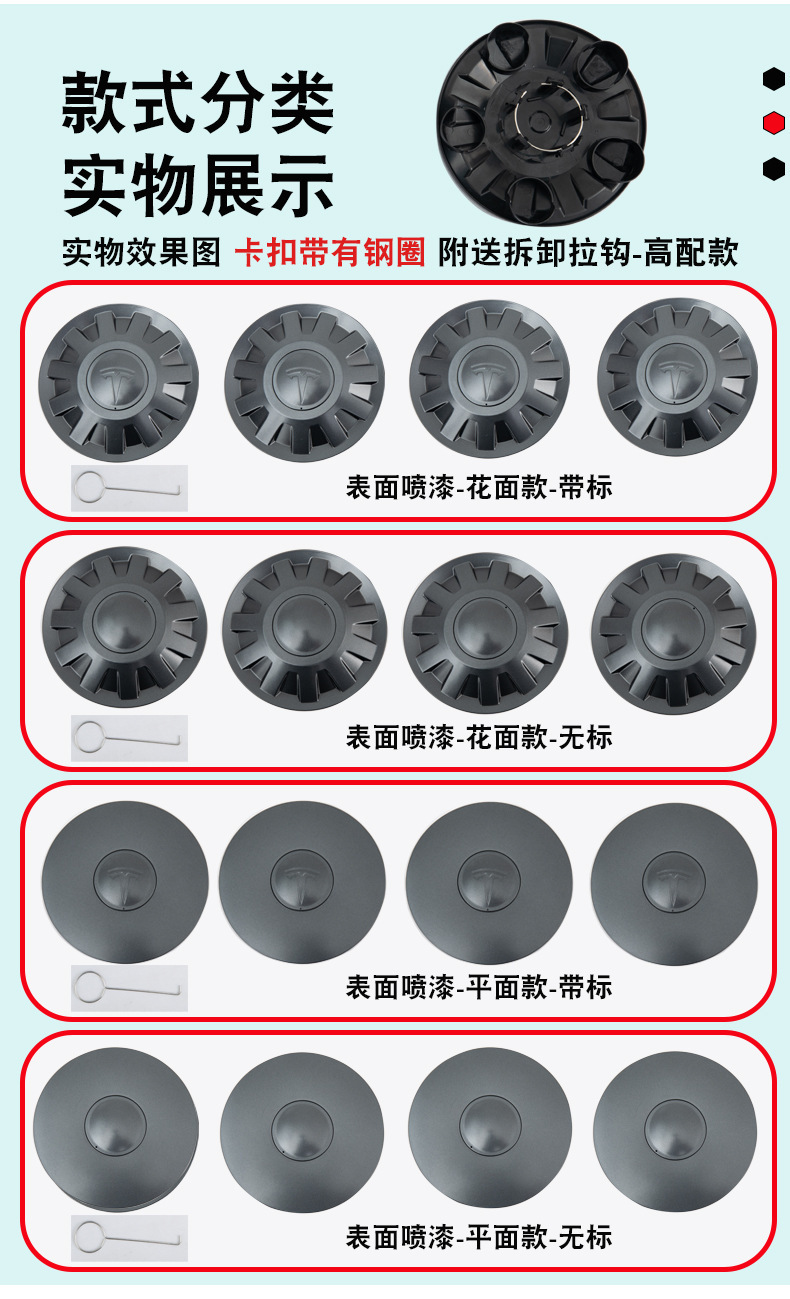 款式分类
实物展示

实物效果图 卡扣带有钢圈 附送拆卸拉钩-高配款

表面喷漆-花面款-带标

表面喷漆-花面款-无标

表面喷漆-平面款-带标

表面喷漆-平面款-无标