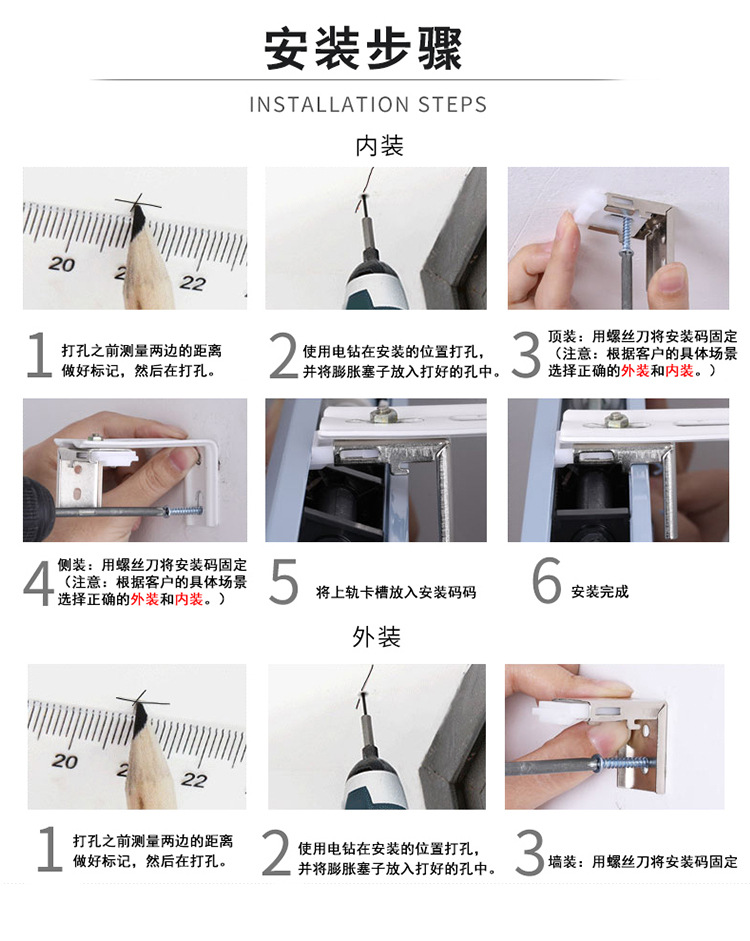 安装步骤

INSTALLATION STEPS

内装

20 22

1 打孔之前测量两边的距离做好标记，然后在打孔。

2 使用电钻在安装的位置打孔，并将膨胀塞子放入打好的孔中。

3 顶装：用螺丝刀将安装码固定（注意：根据客户的具体场景选择正确的外装和内装。）

4 侧装：用螺丝刀将安装码固定（注意：根据客户的具体场景选择正确的外装和内装。）

5 将上轨卡槽放入安装码码

6 安装完成

外装

20 22

1 打孔之前测量两边的距离做好标记，然后在打孔。

2 使用电钻在安装的位置打孔，并将膨胀塞子放入打好的孔中。

3 墙装：用螺丝刀将安装码固定