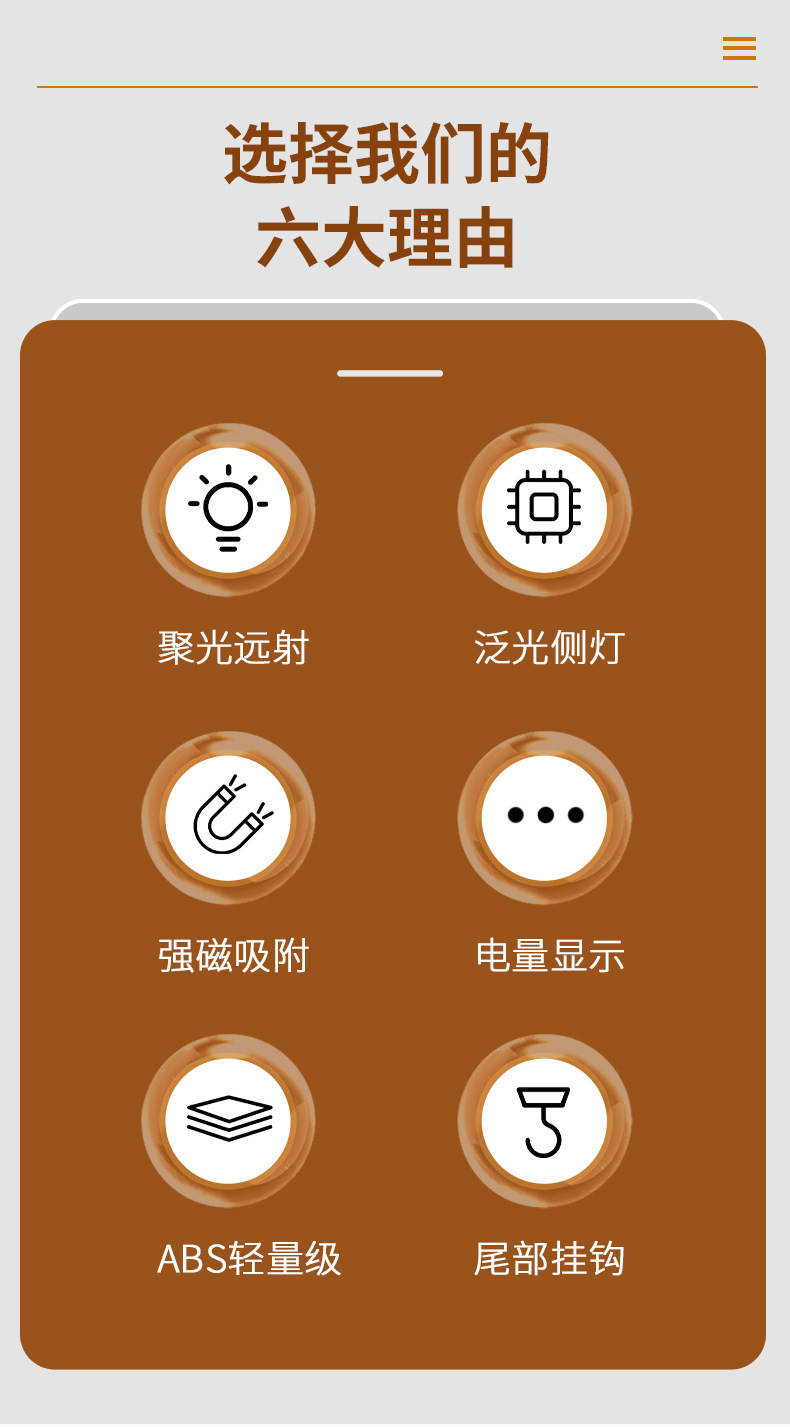 选择我们的
六大理由

聚光远射

泛光侧灯

强磁吸附

电量显示

ABS轻量级

尾部挂钩