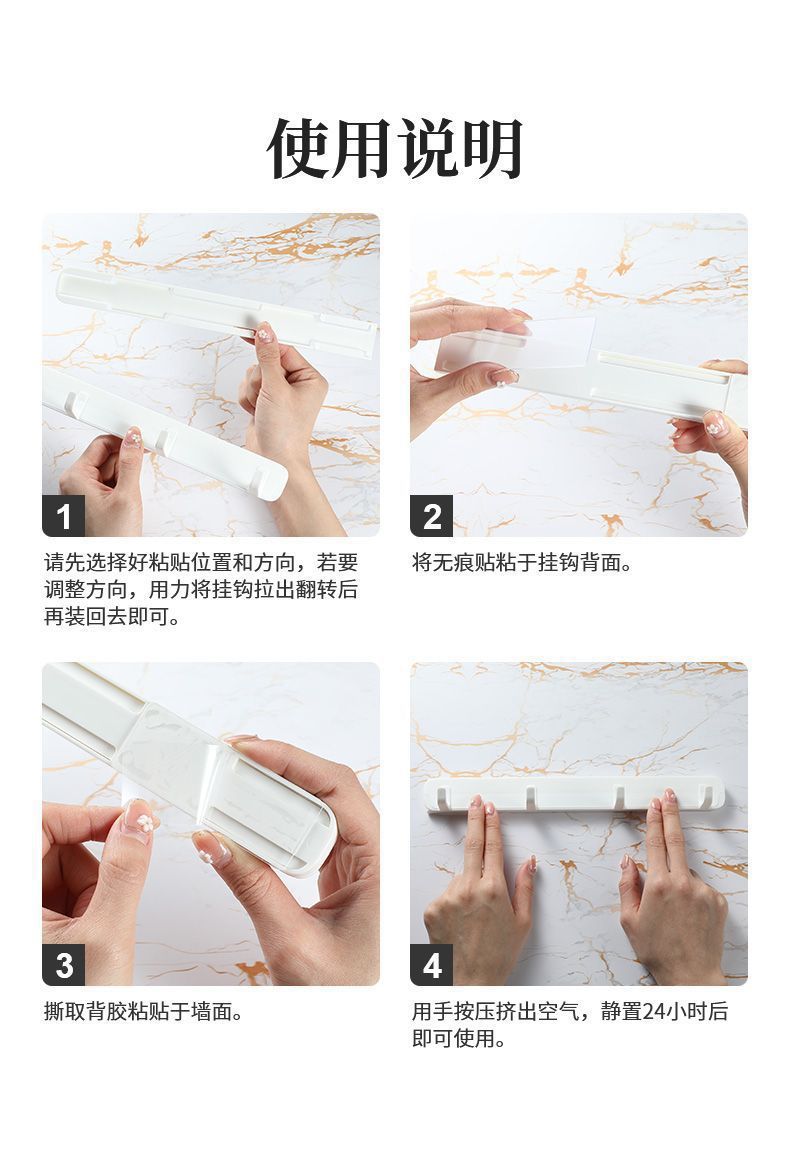 使用说明

1

请先选择好粘贴位置和方向，若要调整方向，用力将挂钩拉出翻转后再装回去即可。

2

将无痕贴粘于挂钩背面。

3

撕取背胶粘贴于墙面。

4

用手按压挤出空气，静置24小时后即可使用。