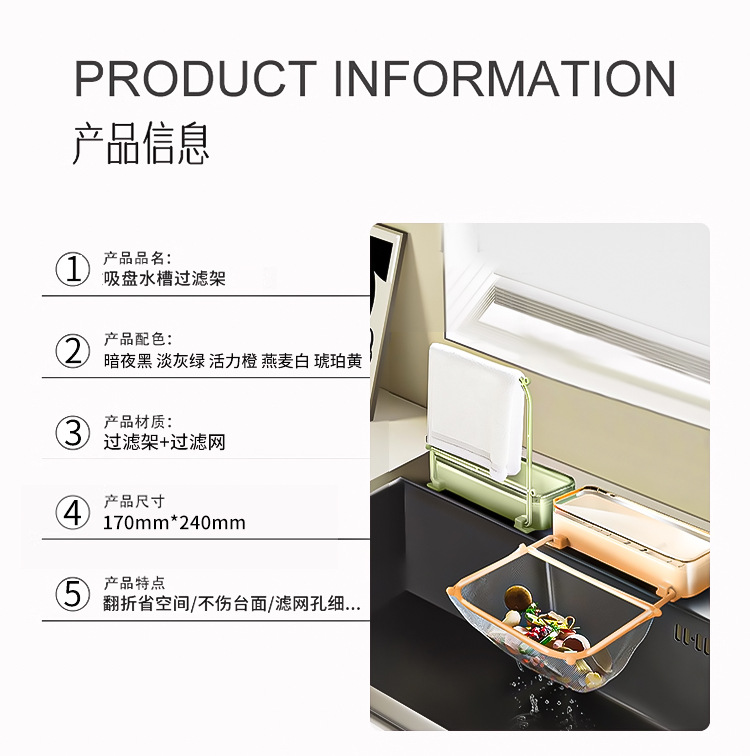 PRODUCT INFORMATION
产品信息

① 产品品名:
吸盘水槽过滤架

② 产品配色:
暗夜黑 淡灰绿 活力橙 燕麦白 琥珀黄

③ 产品材质:
过滤架+过滤网

④ 产品尺寸
170mm*240mm

⑤ 产品特点
翻折省空间/不伤台面/滤网孔细...