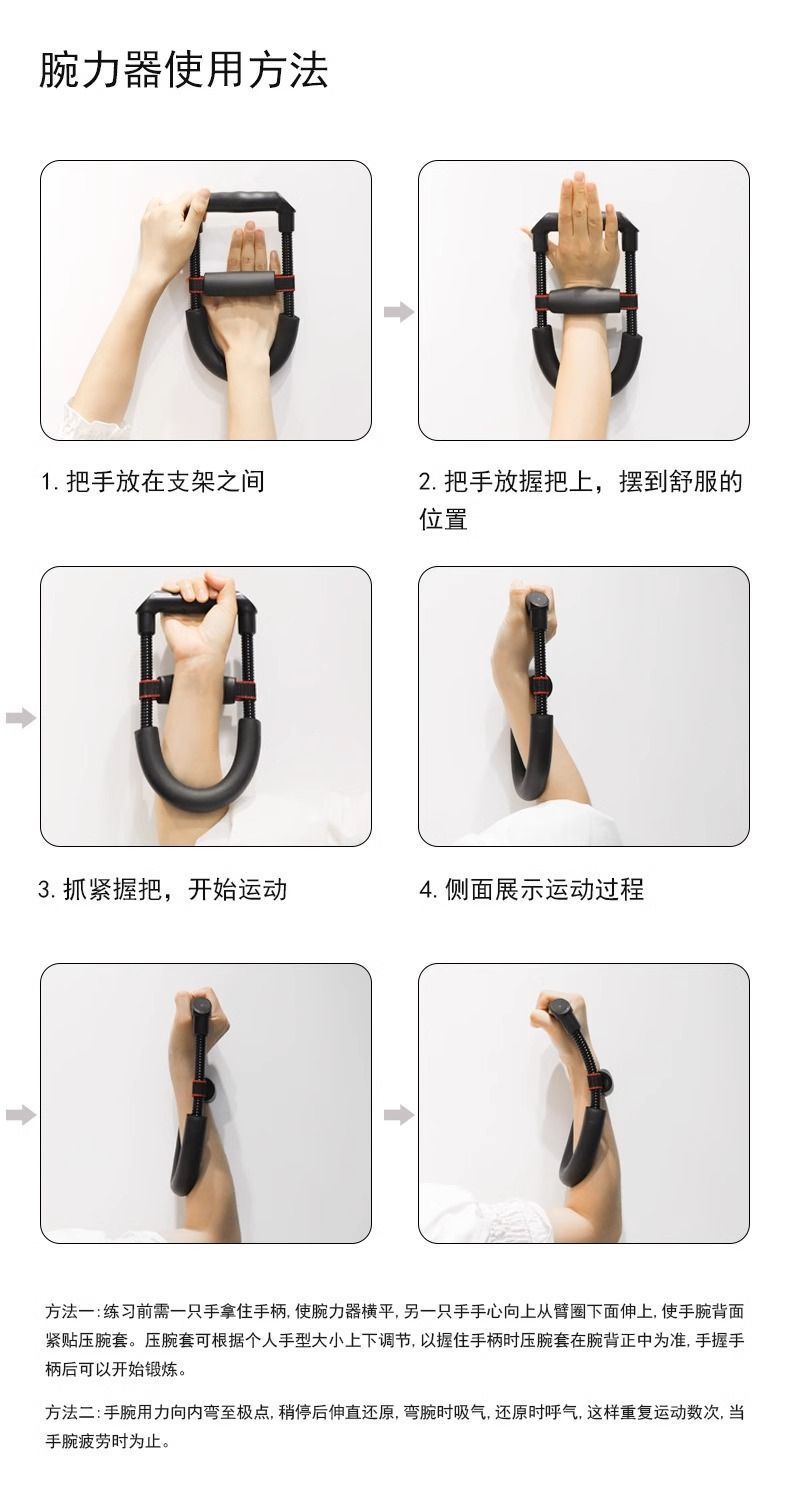 腕力器使用方法

1. 把手放在支架之间

2. 把手放握把上，摆到舒服的位置

3. 抓紧握把，开始运动

4. 侧面展示运动过程

方法一：练习前需一只手拿住手柄，使腕力器横平，另一只手手心向上从臂圈下面伸上，使手腕背面紧贴压腕套。压腕套可根据个人手型大小上下调节，以握住手柄时压腕套在腕背正中为准，手握手柄后可以开始锻炼。

方法二：手腕用力向内弯至极点，稍停后伸直还原，弯腕时吸气，还原时呼气，这样重复运动数次，当手腕疲劳时为止。