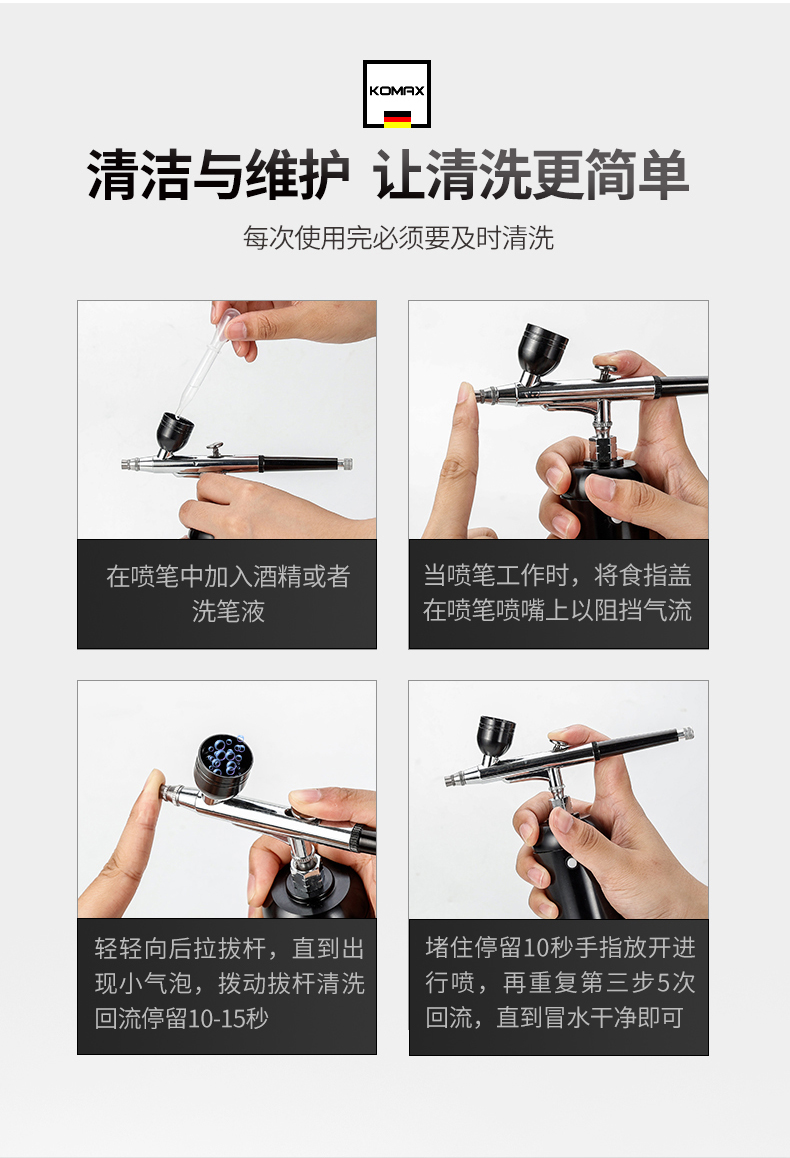 KOMAX

清洁与维护 让清洗更简单

每次使用完必须要及时清洗

在喷笔中加入酒精或者洗笔液

当喷笔工作时，将食指盖在喷笔喷嘴上以阻挡气流

轻轻向后拉拔杆，直到出现小气泡，拨动拔杆清洗回流停留10-15秒

堵住停留10秒手指放开进行喷，再重复第三步5次回流，直到冒水干净即可