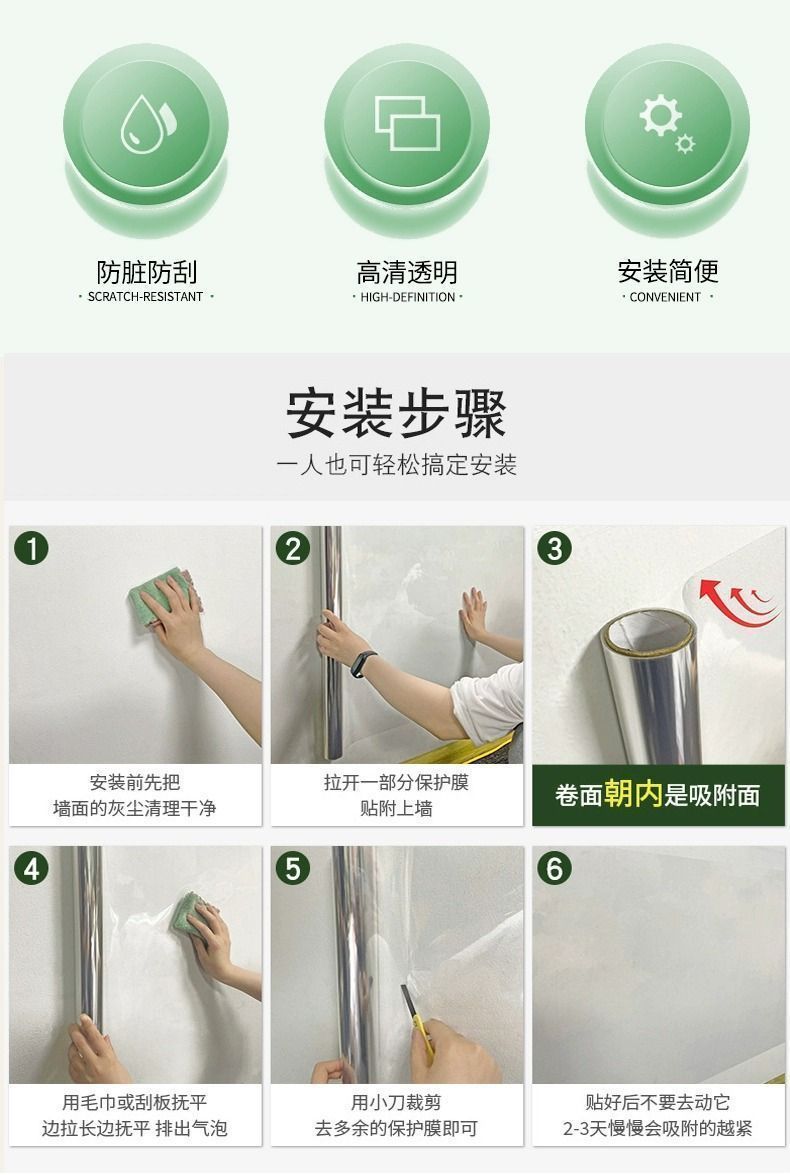 防脏防刮
· SCRATCH-RESISTANT ·

高清透明
· HIGH-DEFINITION ·

安装简便
· CONVENIENT ·

安装步骤
一人也可轻松搞定安装

1
安装前先把
墙面的灰尘清理干净

2
拉开一部分保护膜
贴附上墙

3
卷面朝内是吸附面

4
用毛巾或刮板抚平
边拉长边抚平 排出气泡

5
用小刀裁剪
去多余的保护膜即可

6
贴好后不要去动它
2-3天慢慢会吸附的越紧