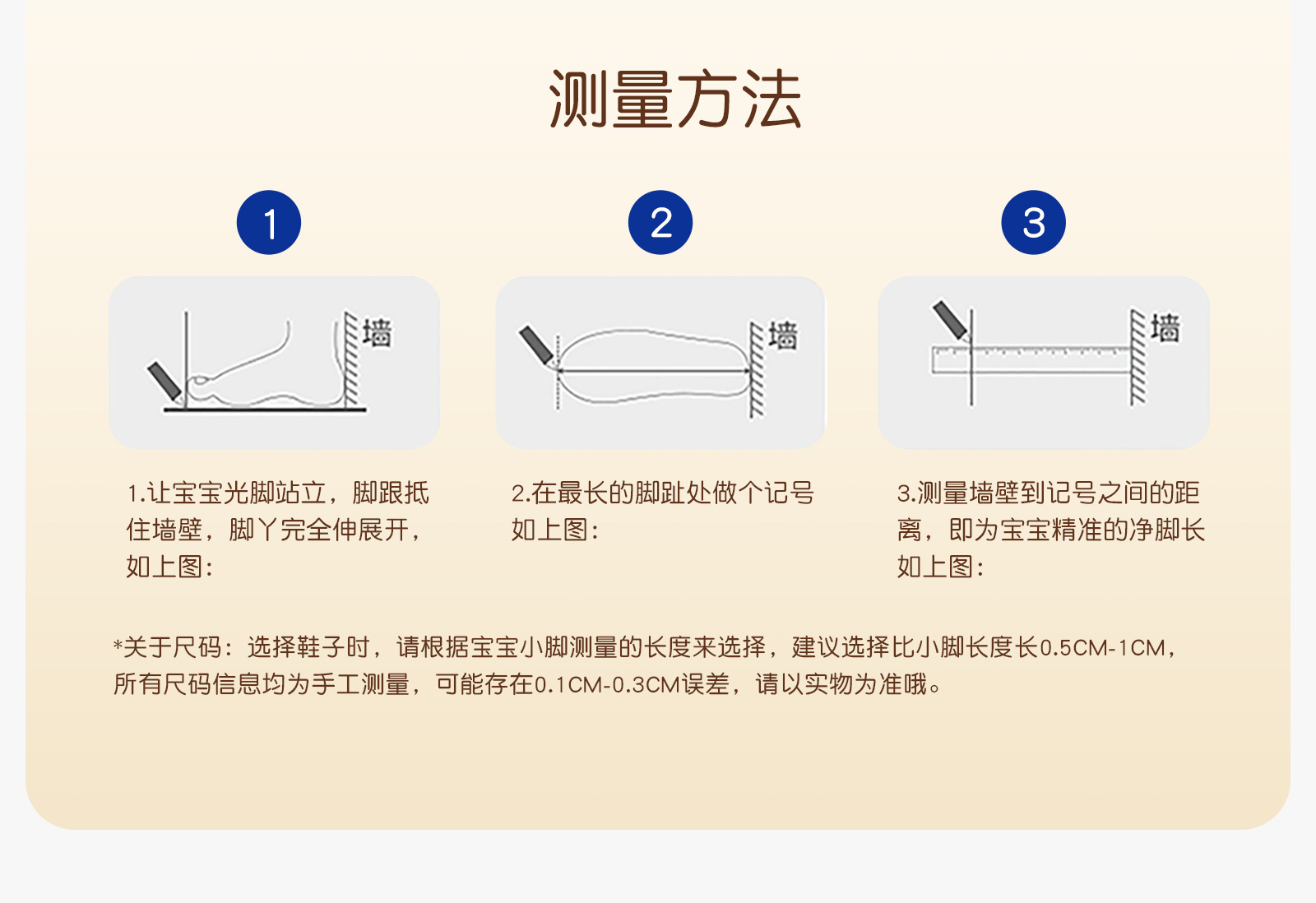 测量方法

1

墙

1.让宝宝光脚站立，脚跟抵住墙壁，脚丫完全伸展开，如上图：

2

墙

2.在最长的脚趾处做个记号如上图：

3

墙

3.测量墙壁到记号之间的距离，即为宝宝精准的净脚长如上图：

*关于尺码：选择鞋子时，请根据宝宝小脚测量的长度来选择，建议选择比小脚长度长0.5CM-1CM，所有尺码信息均为手工测量，可能存在0.1CM-0.3CM误差，请以实物为准哦。