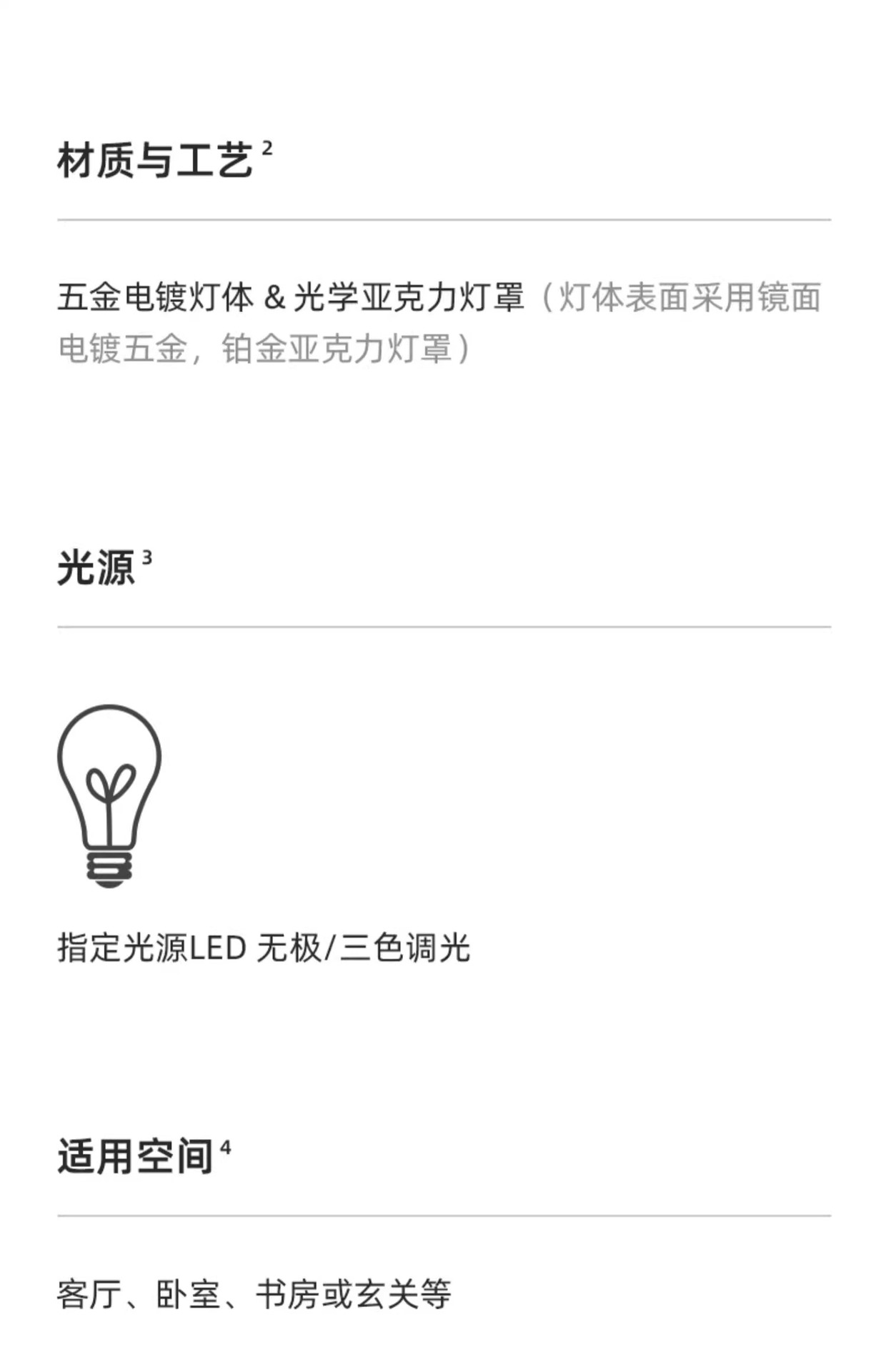 材质与工艺$^{2}$

五金电镀灯体 & 光学亚克力灯罩（灯体表面采用镜面电镀五金，铂金亚克力灯罩）

光源$^{3}$

指定光源LED 无极/三色调光

适用空间$^{4}$

客厅、卧室、书房或玄关等