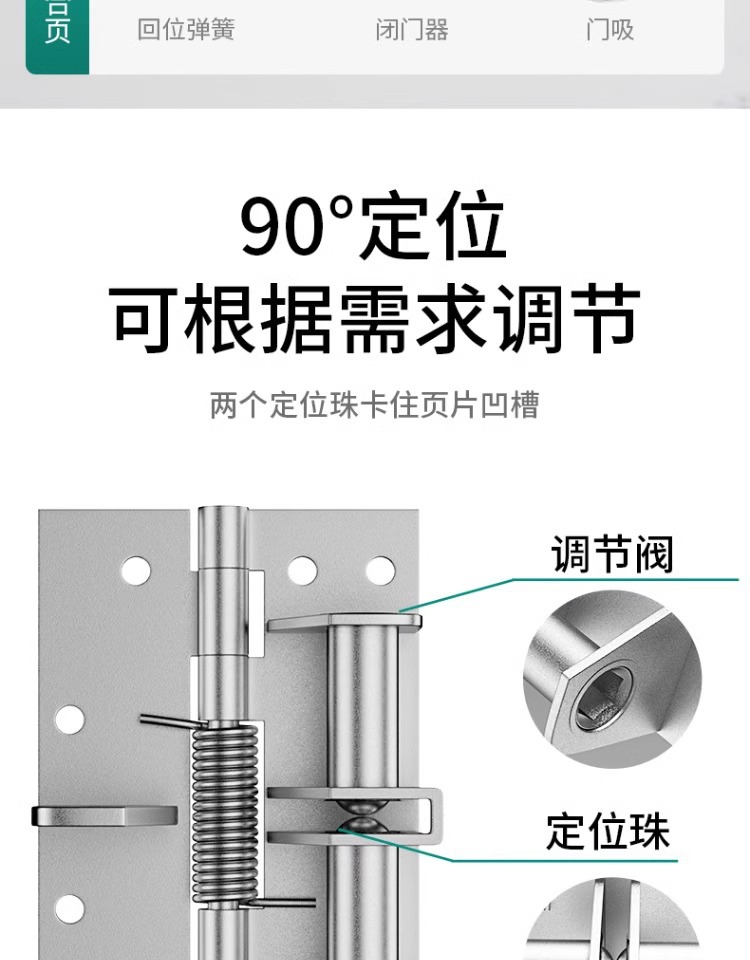 品页

回位弹簧

闭门器

门吸

90°定位
可根据需求调节

两个定位珠卡住页片凹槽

调节阀

定位珠