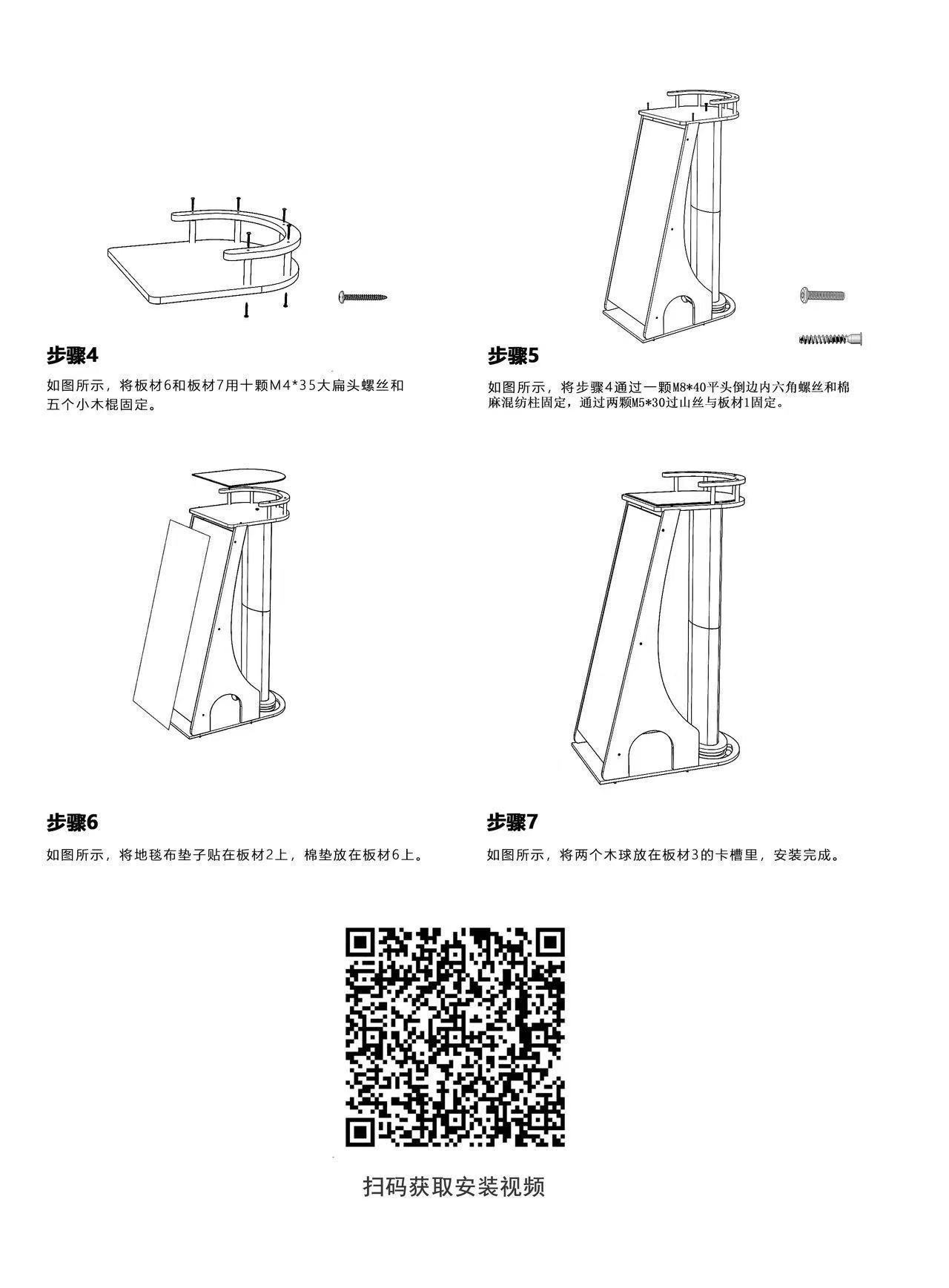 步骤4

如图所示，将板材6和板材7用十颗M4*35大扁头螺丝和五个小木棍固定。

步骤5

如图所示，将步骤4通过一颗M8*40平头倒边内六角螺丝和棉麻混纺柱固定，通过两颗M5*30过山丝与板材1固定。

步骤6

如图所示，将地毯布垫子贴在板材2上，棉垫放在板材6上。

步骤7

如图所示，将两个木球放在板材3的卡槽里，安装完成。

扫码获取安装视频