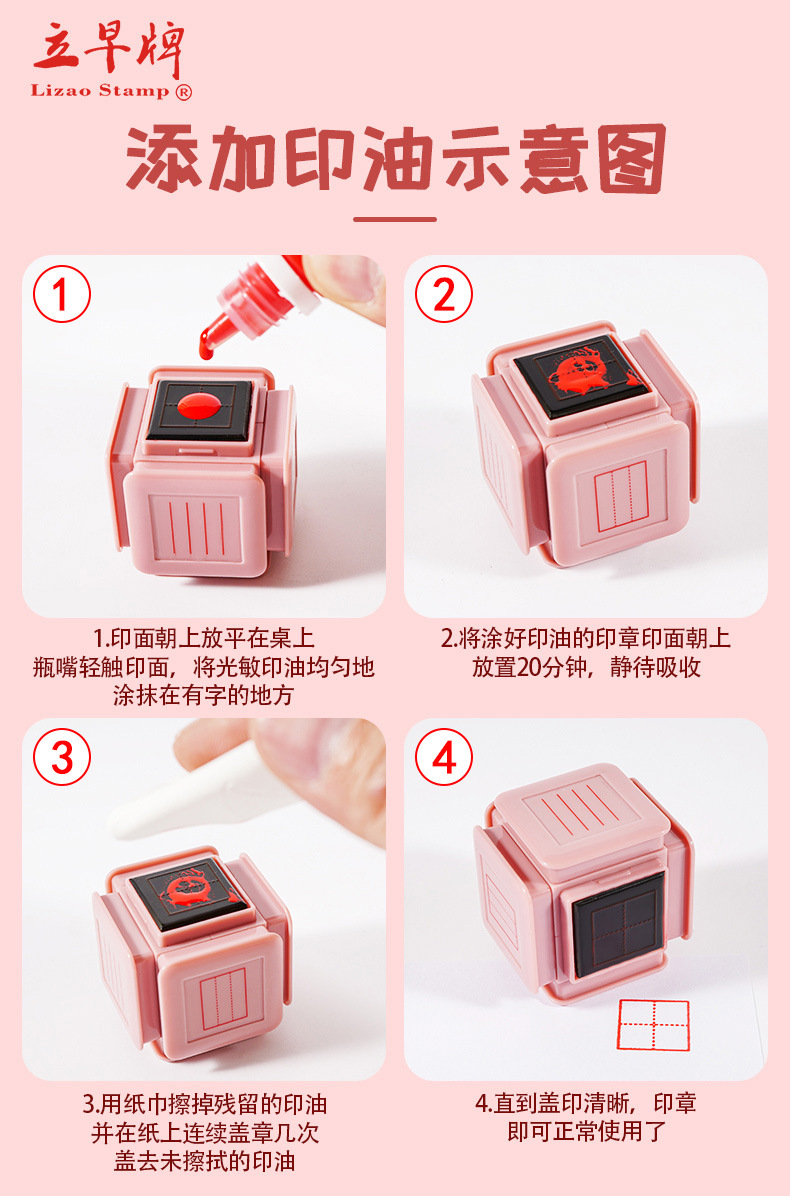 立早牌
Lizao Stamp ®

添加印油示意图

1

1.印面朝上放平在桌上
瓶嘴轻触印面，将光敏印油均匀地
涂抹在有字的地方

2

2.将涂好印油的印章印面朝上
放置20分钟，静待吸收

3

3.用纸巾擦掉残留的印油
并在纸上连续盖章几次
盖去未擦拭的印油

4

4.直到盖印清晰，印章
即可正常使用了