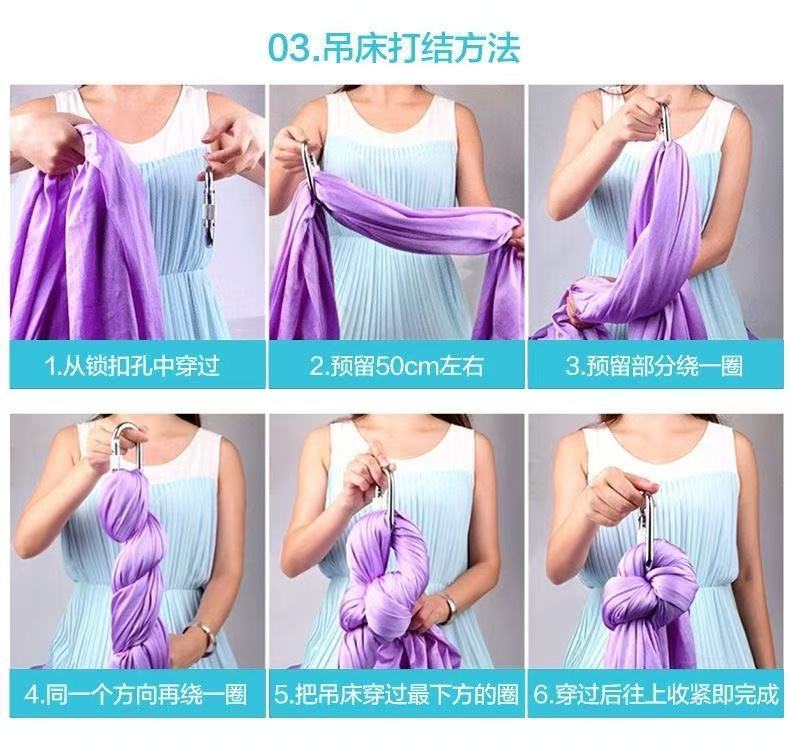 03.吊床打结方法

1.从锁扣孔中穿过

2.预留50cm左右

3.预留部分绕一圈

4.同一个方向再绕一圈

5.把吊床穿过最下方的圈

6.穿过后往上收紧即完成