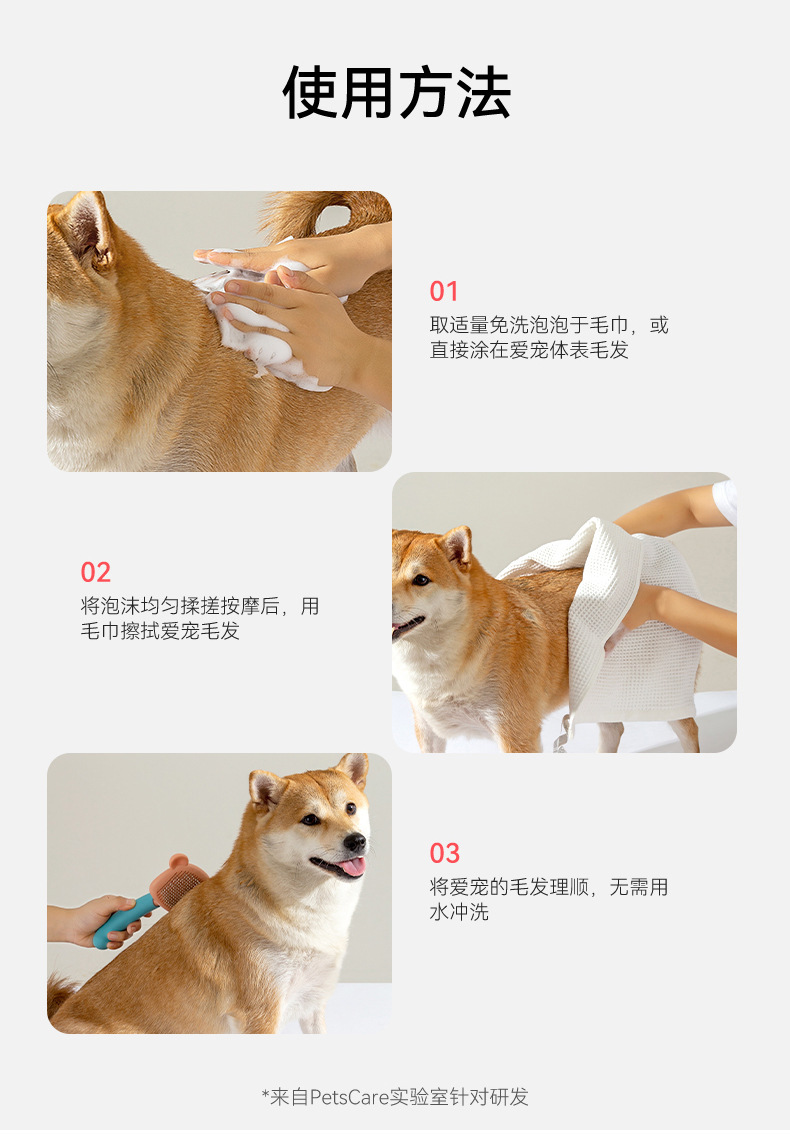 使用方法

01
取适量免洗泡泡于毛巾，或直接涂在爱宠体表毛发

02
将泡沫均匀揉搓按摩后，用毛巾擦拭爱宠毛发

03
将爱宠的毛发理顺，无需用水冲洗

*来自PetsCare实验室针对研发