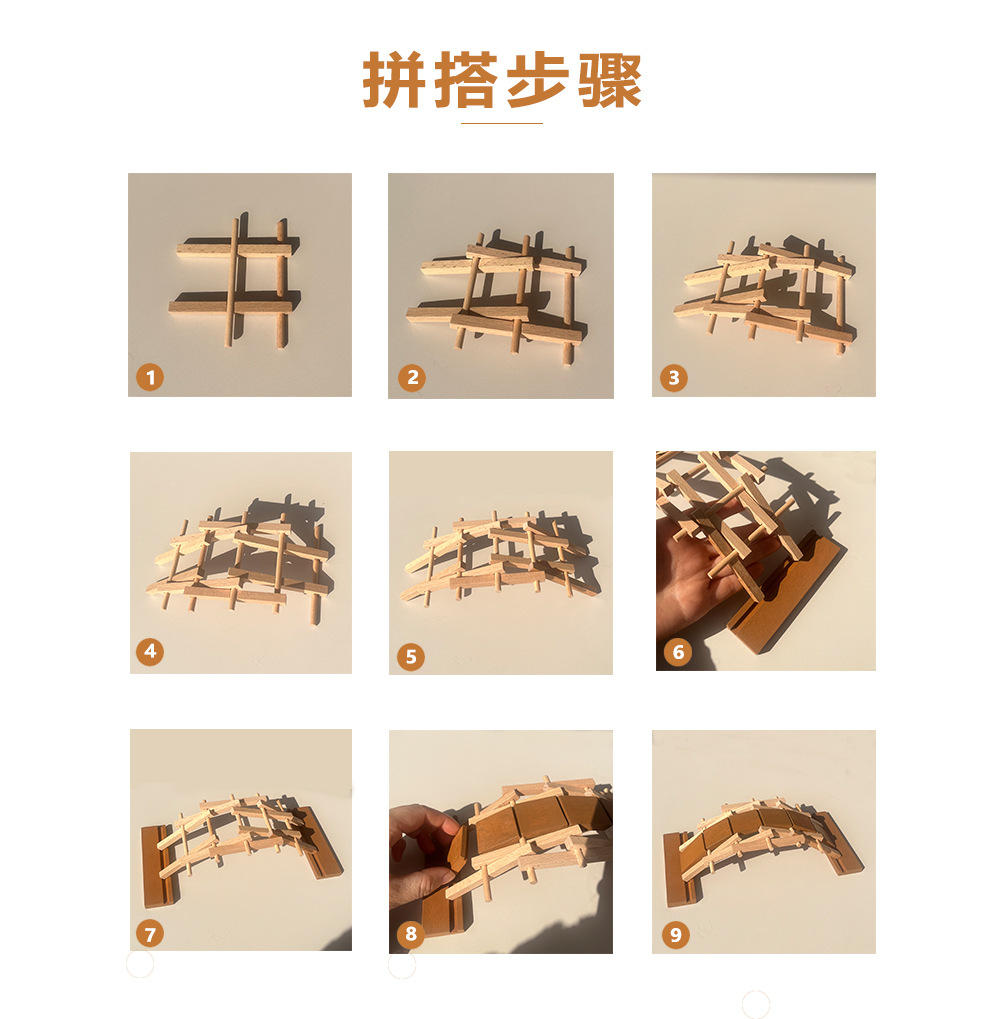 拼搭步骤

1

2

3

4

5

6

7

8

9