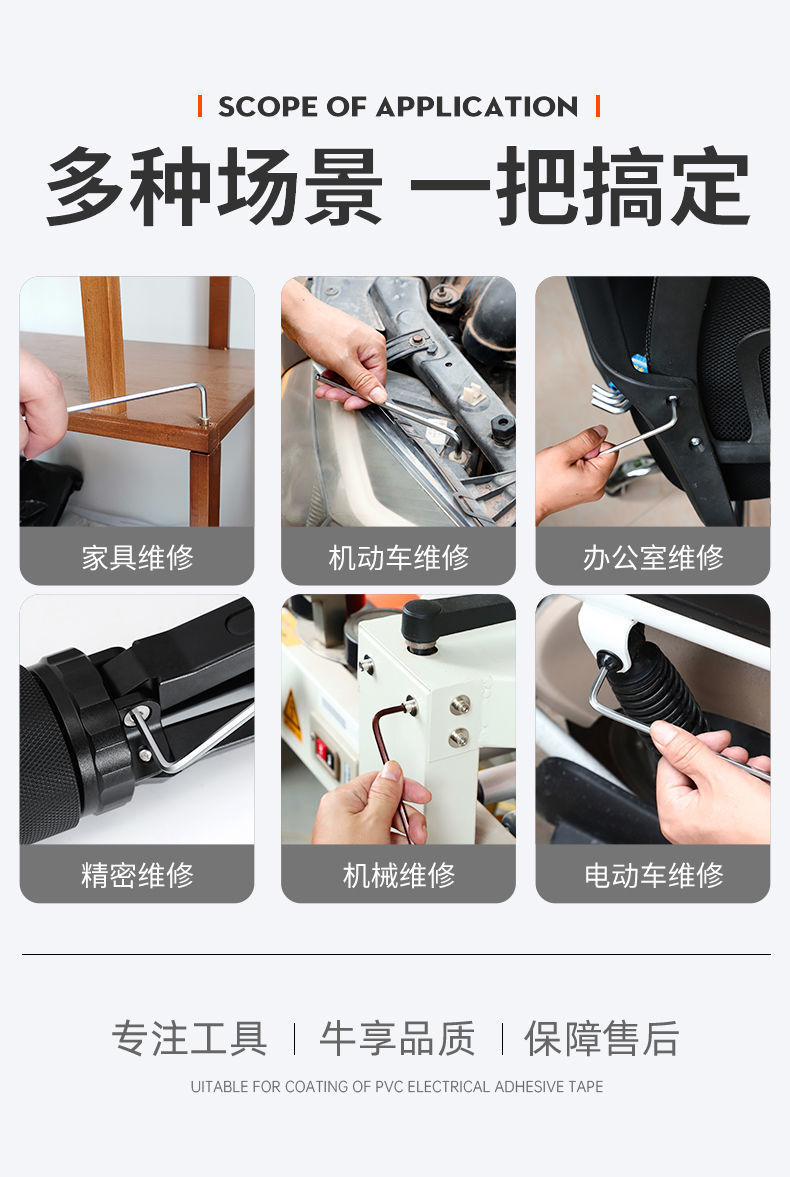 SCOPE OF APPLICATION

多种场景 一把搞定

家具维修

机动车维修

办公室维修

精密维修

机械维修

电动车维修

专注工具 | 牛享品质 | 保障售后

UITABLE FOR COATING OF PVC ELECTRICAL ADHESIVE TAPE