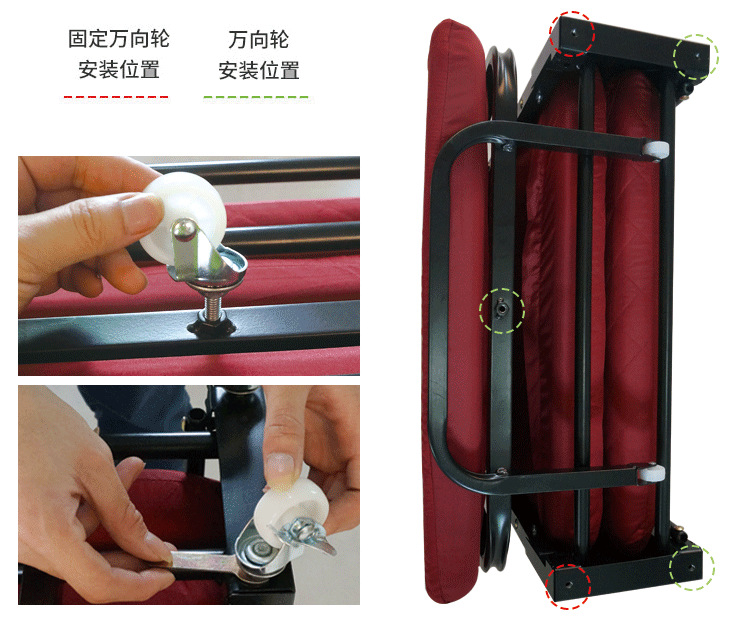 固定万向轮
安装位置

万向轮
安装位置