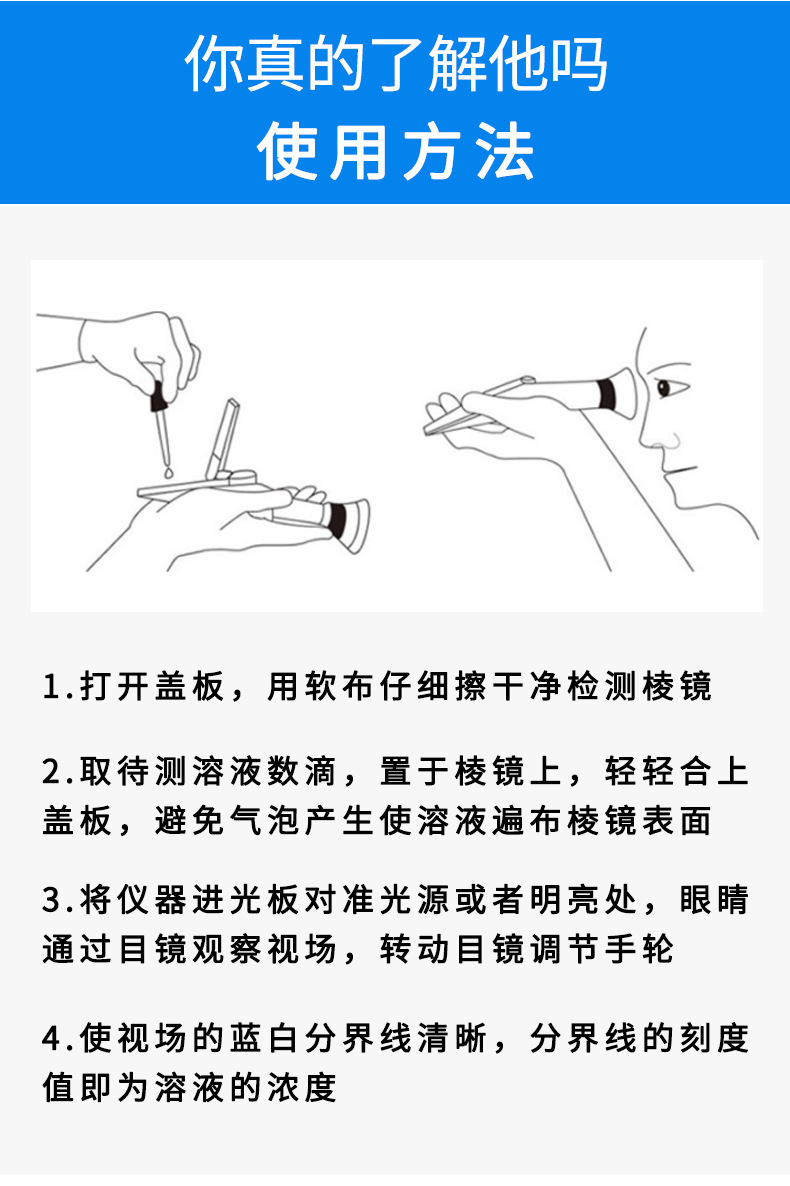 你真的了解他吗
使用方法

1.打开盖板，用软布仔细擦干净检测棱镜

2.取待测溶液数滴，置于棱镜上，轻轻合上盖板，避免气泡产生使溶液遍布棱镜表面

3.将仪器进光板对准光源或者明亮处，眼睛通过目镜观察视场，转动目镜调节手轮

4.使视场的蓝白分界线清晰，分界线的刻度值即为溶液的浓度