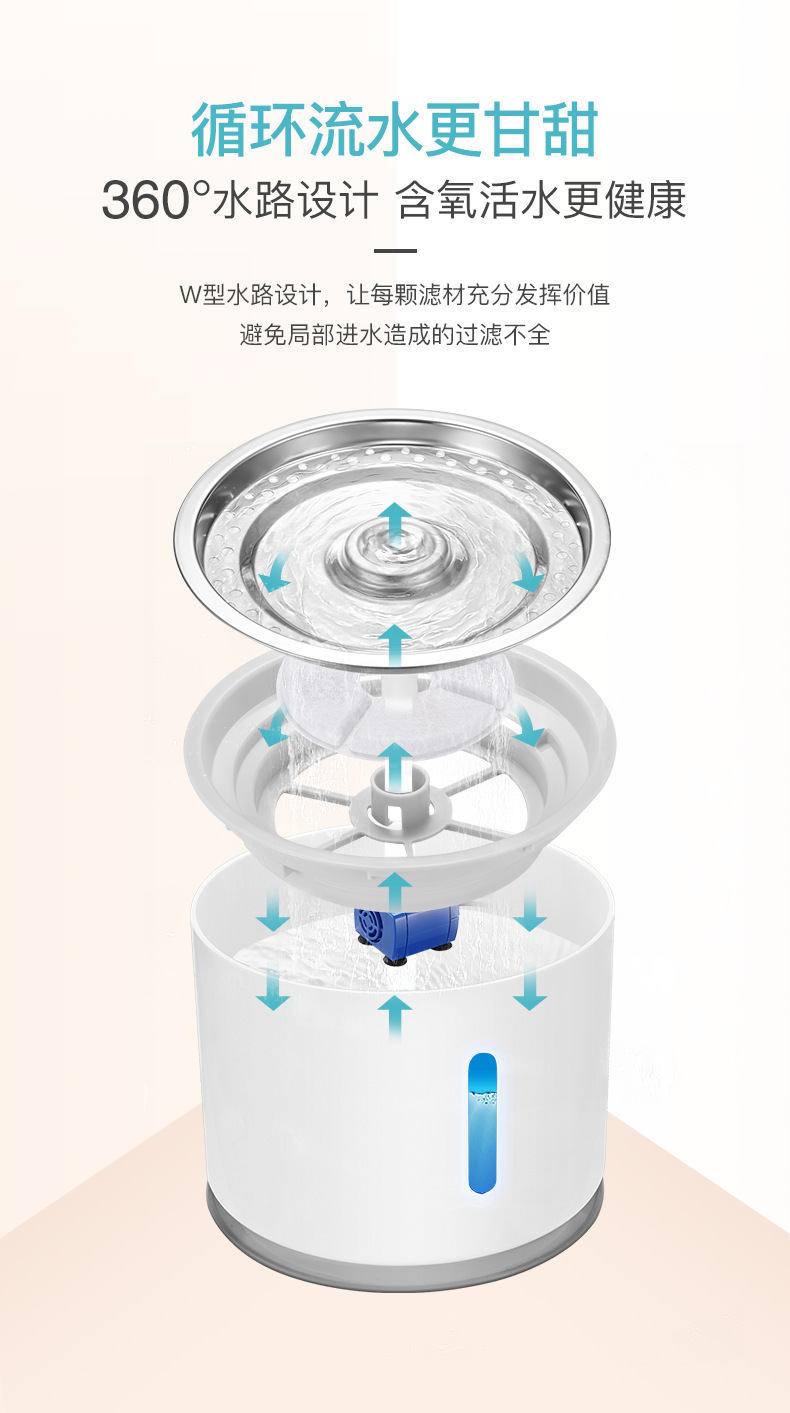 循环流水更甘甜
360°水路设计 含氧活水更健康

W型水路设计，让每颗滤材充分发挥价值
避免局部进水造成的过滤不全