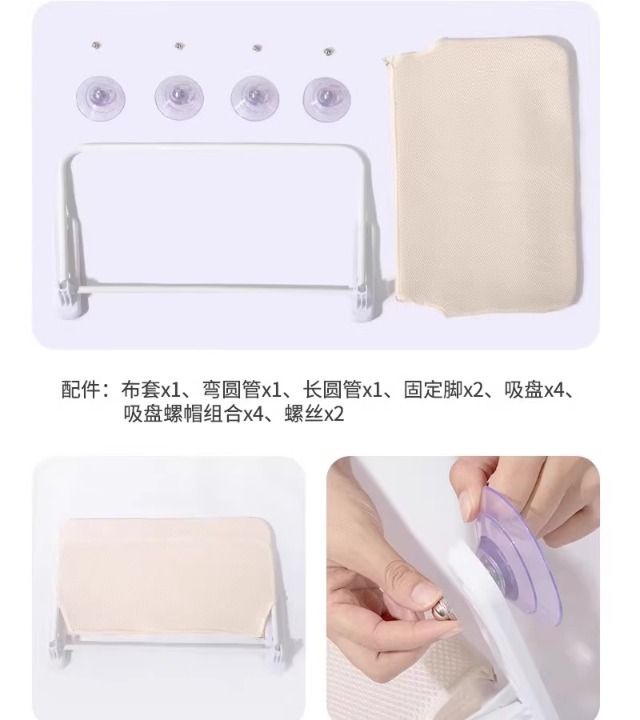 配件：布套x1、弯圆管x1、长圆管x1、固定脚x2、吸盘x4、吸盘螺帽组合x4、螺丝x2