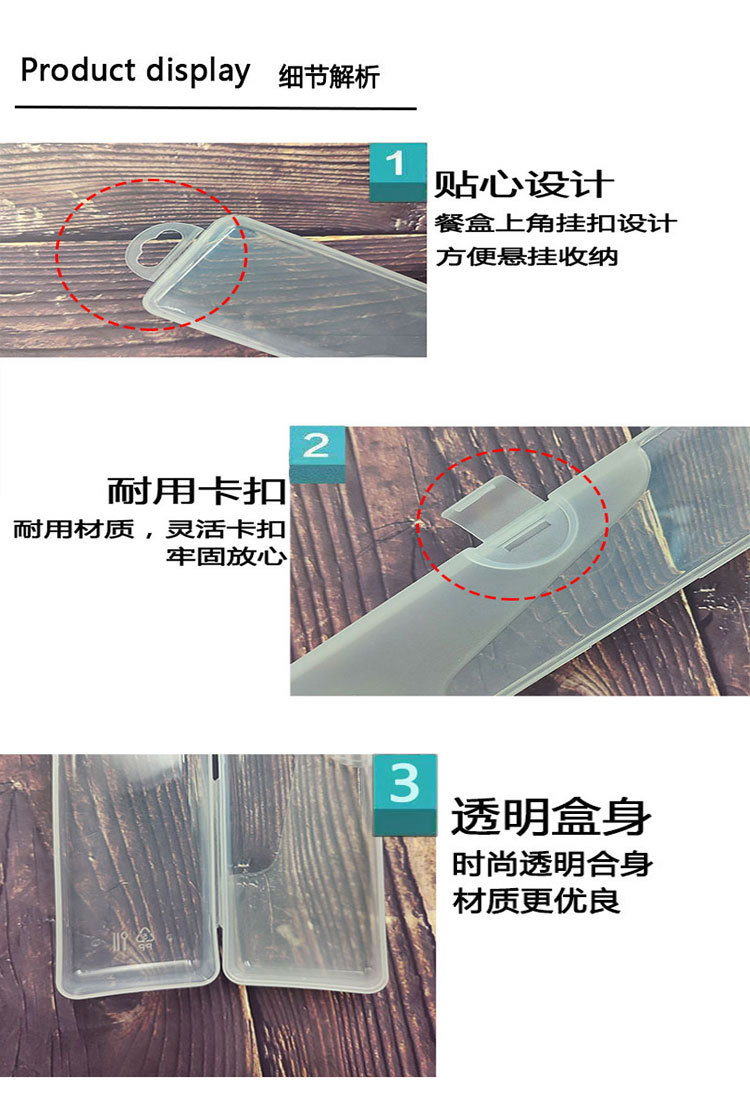 Product display 细节解析

1

贴心设计

餐盒上角挂扣设计
方便悬挂收纳

2

耐用卡扣

耐用材质，灵活卡扣
牢固放心

3

透明盒身

时尚透明合身
材质更优良