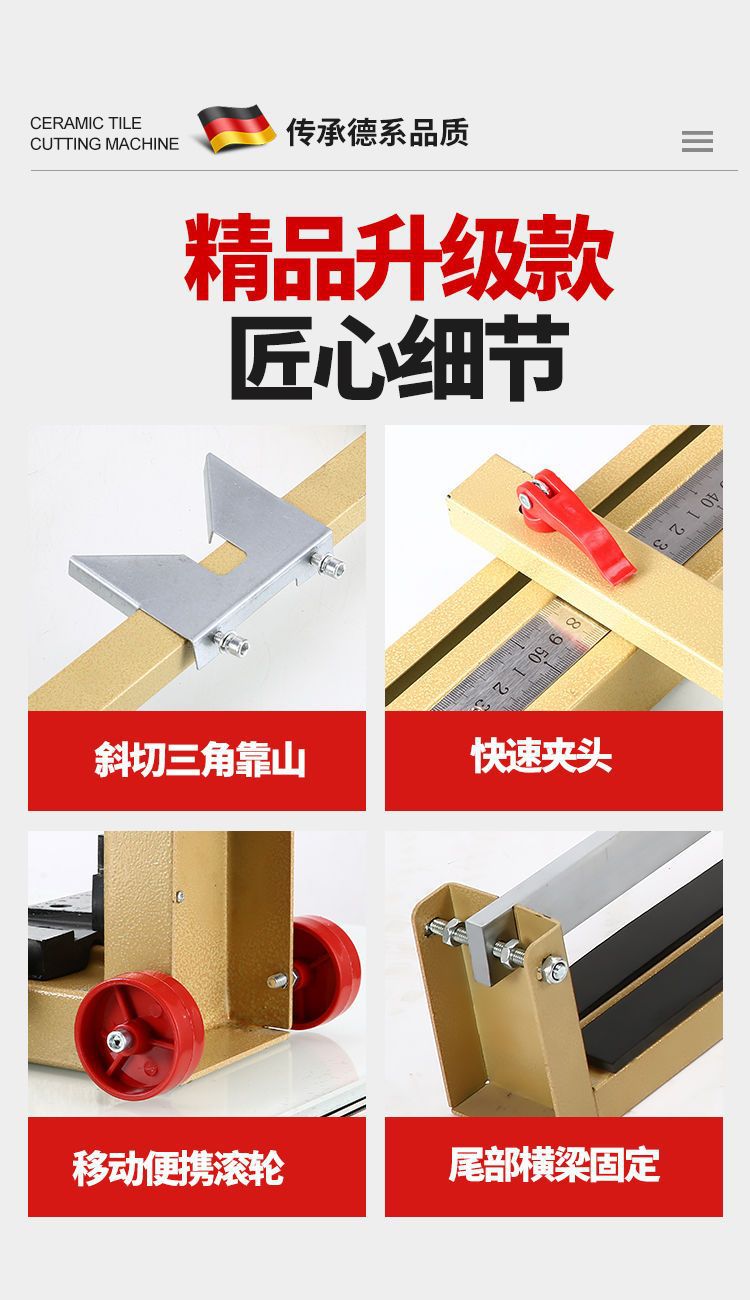 CERAMIC TILE
CUTTING MACHINE

传承德系品质

精品升级款
匠心细节

斜切三角靠山

快速夹头

移动便携滚轮

尾部横梁固定