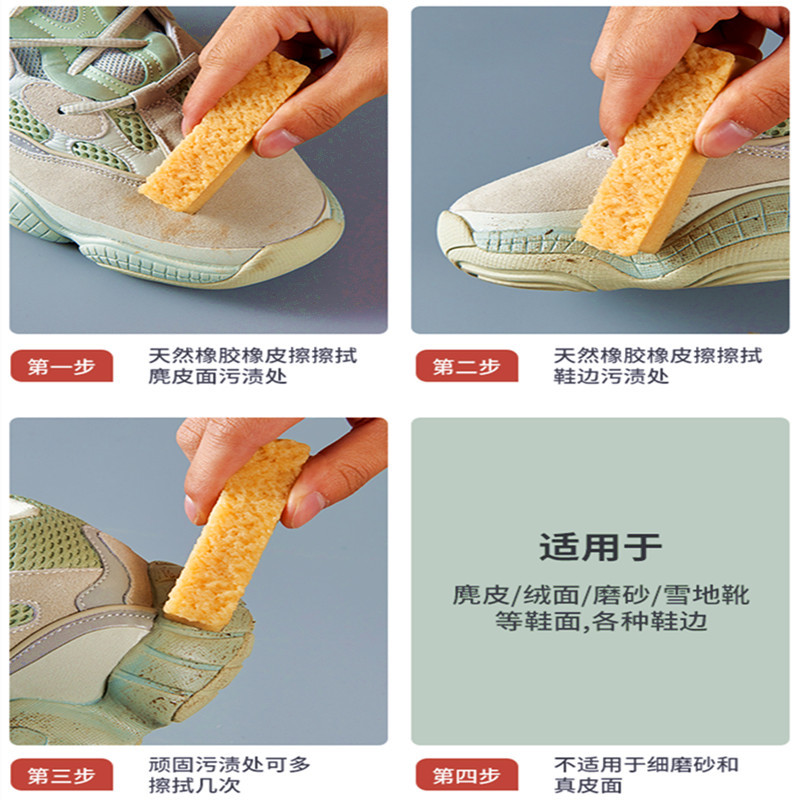 第一步
天然橡胶橡皮擦擦拭麂皮面污渍处

第二步
天然橡胶橡皮擦擦拭鞋边污渍处

第三步
顽固污渍处可多擦拭几次

适用于

麂皮/绒面/磨砂/雪地靴等鞋面,各种鞋边

第四步
不适用于细磨砂和真皮面