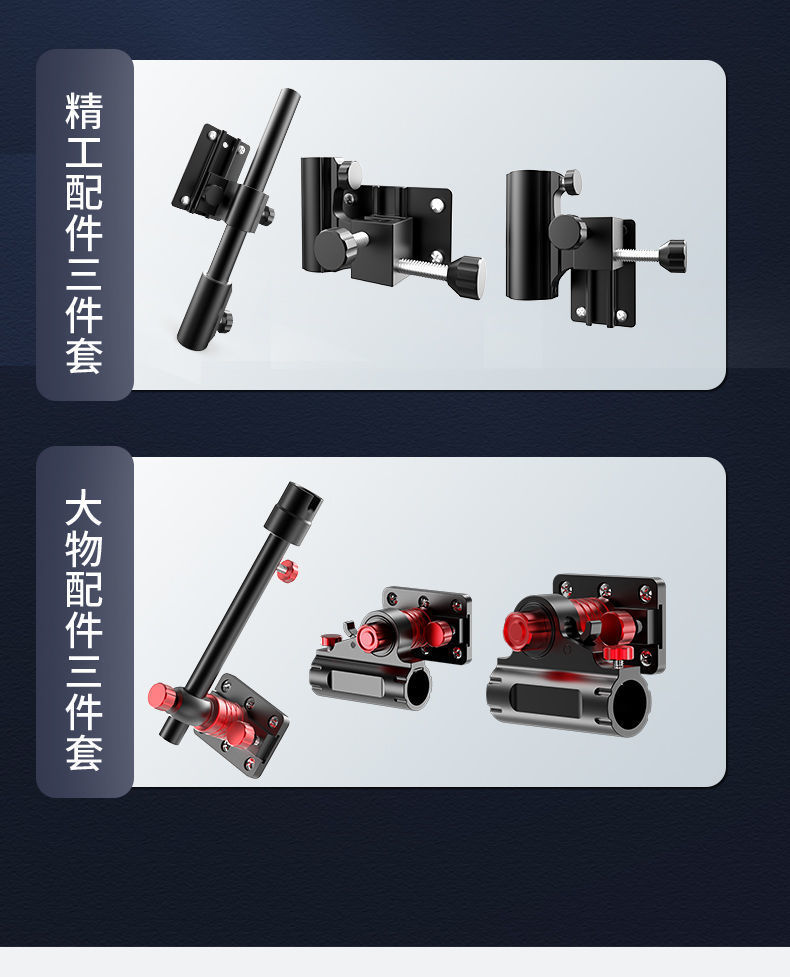 精工配件三件套

大物配件三件套