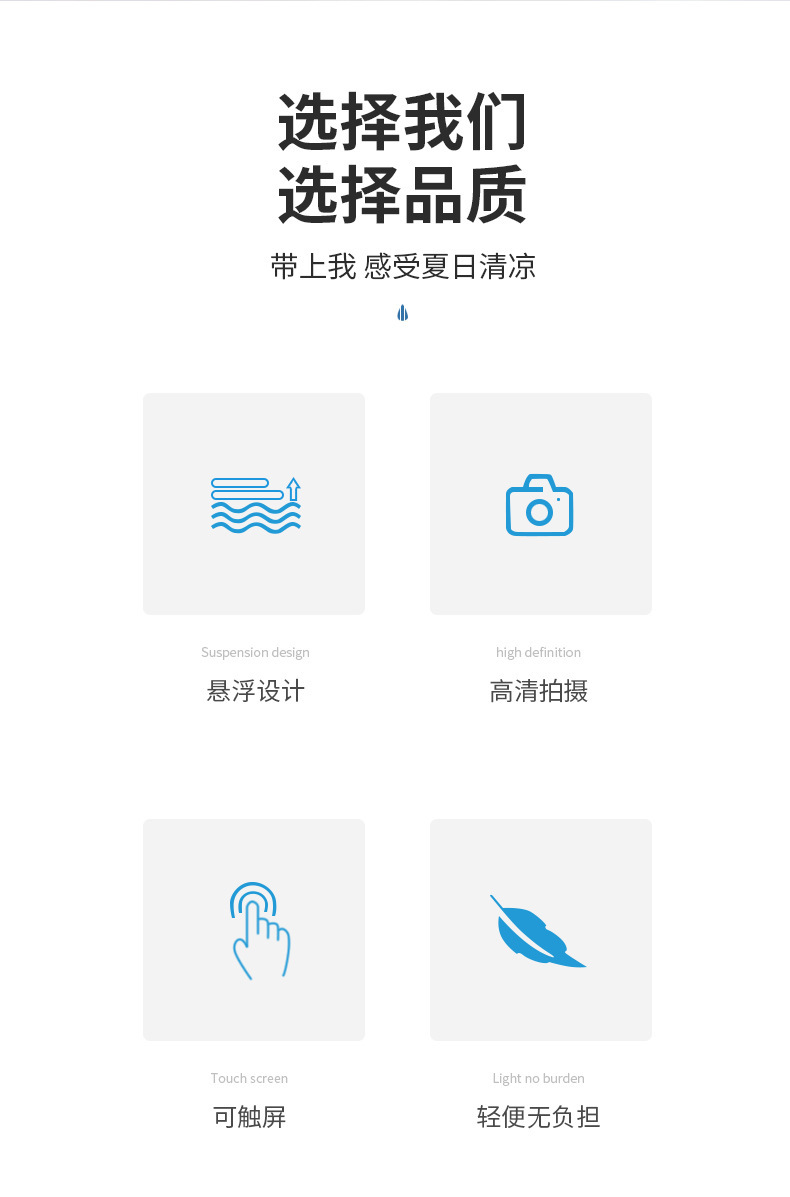 选择我们
选择品质

带上我 感受夏日清凉

Suspension design

悬浮设计

high definition

高清拍摄

Touch screen

可触屏

Light no burden

轻便无负担