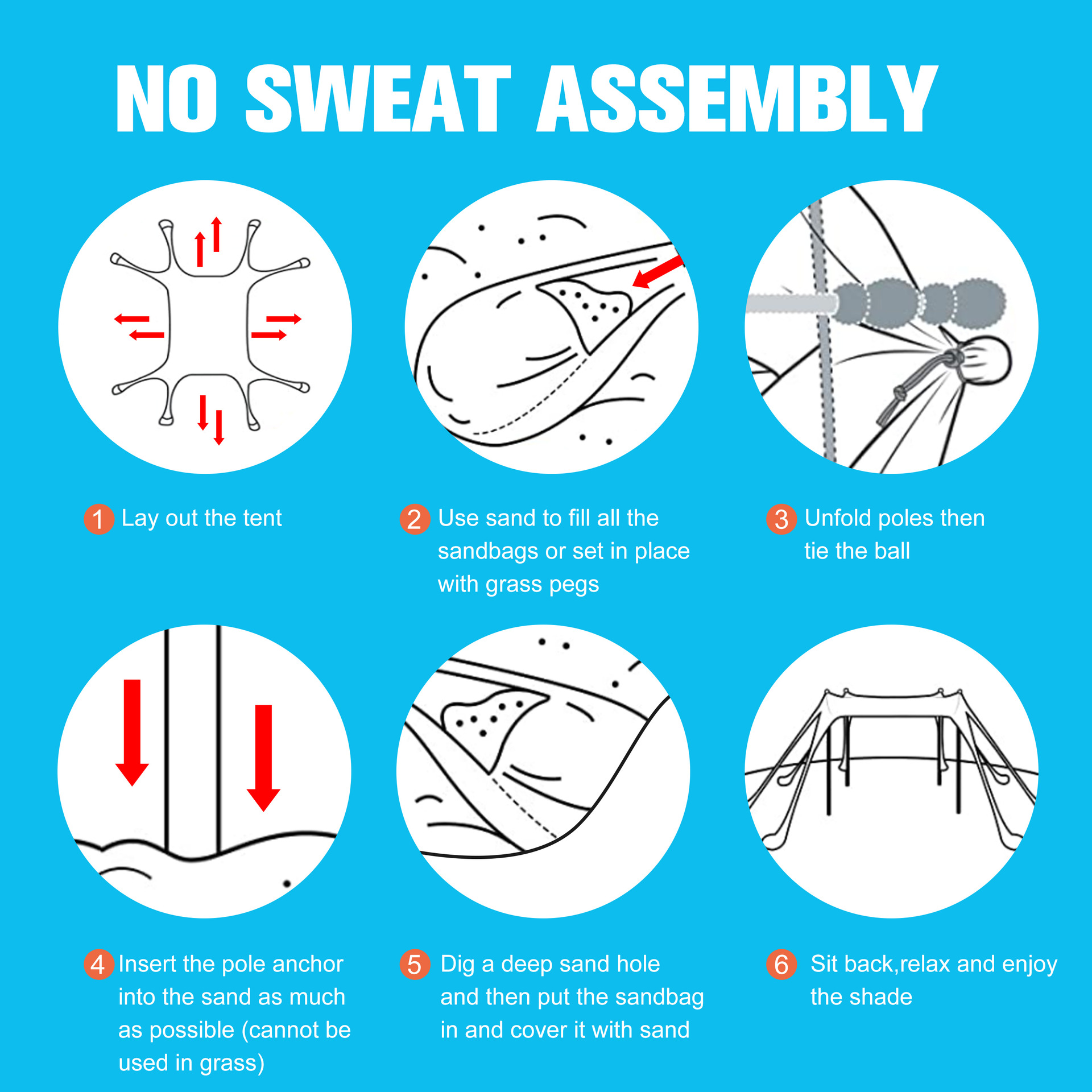 NO SWEAT ASSEMBLY

1 Lay out the tent

2 Use sand to fill all the sandbags or set in place with grass pegs

3 Unfold poles then tie the ball

4 Insert the pole anchor into the sand as much as possible (cannot be used in grass)

5 Dig a deep sand hole and then put the sandbag in and cover it with sand

6 Sit back,relax and enjoy the shade