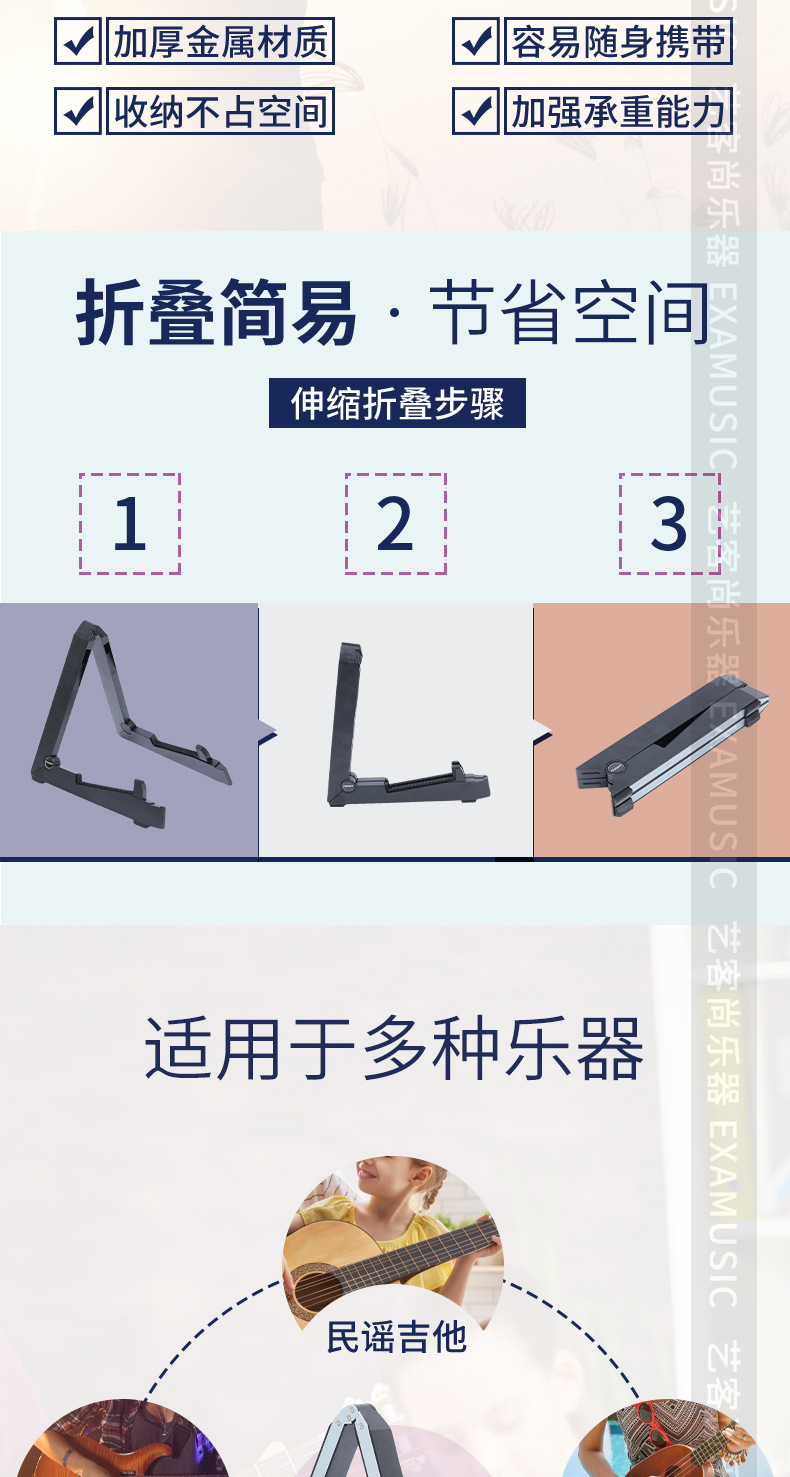 加厚金属材质

容易随身携带

收纳不占空间

加强承重能力

折叠简易 · 节省空间

伸缩折叠步骤

1

2

3

适用于多种乐器

民谣吉他

艺客尚乐器 EXAMUSIC 艺客尚乐器 EXAMUSIC 艺客尚乐器 EXAMUSIC 艺客