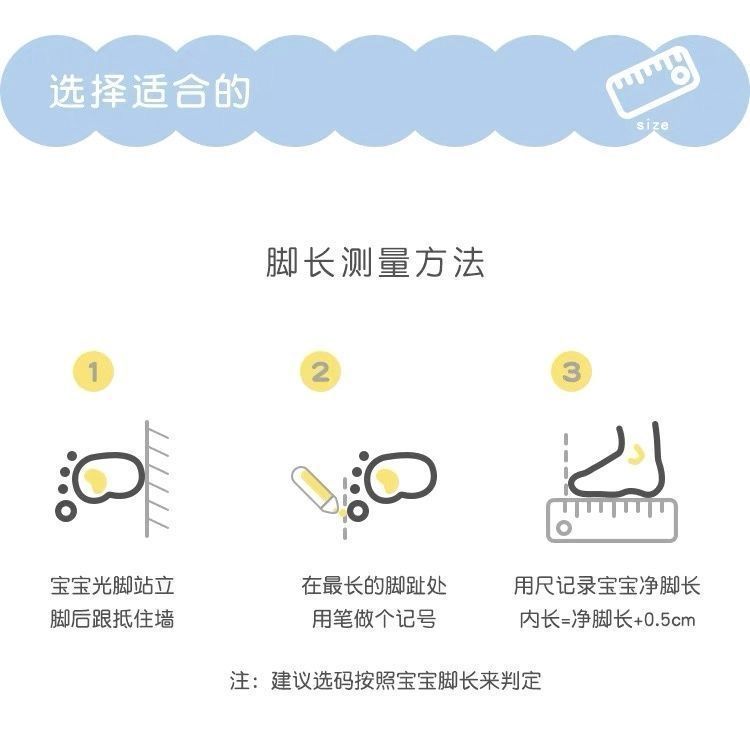 选择适合的

size

脚长测量方法

1

宝宝光脚站立
脚后跟抵住墙

2

在最长的脚趾处
用笔做个记号

3

用尺记录宝宝净脚长
内长=净脚长+0.5cm

注：建议选码按照宝宝脚长来判定