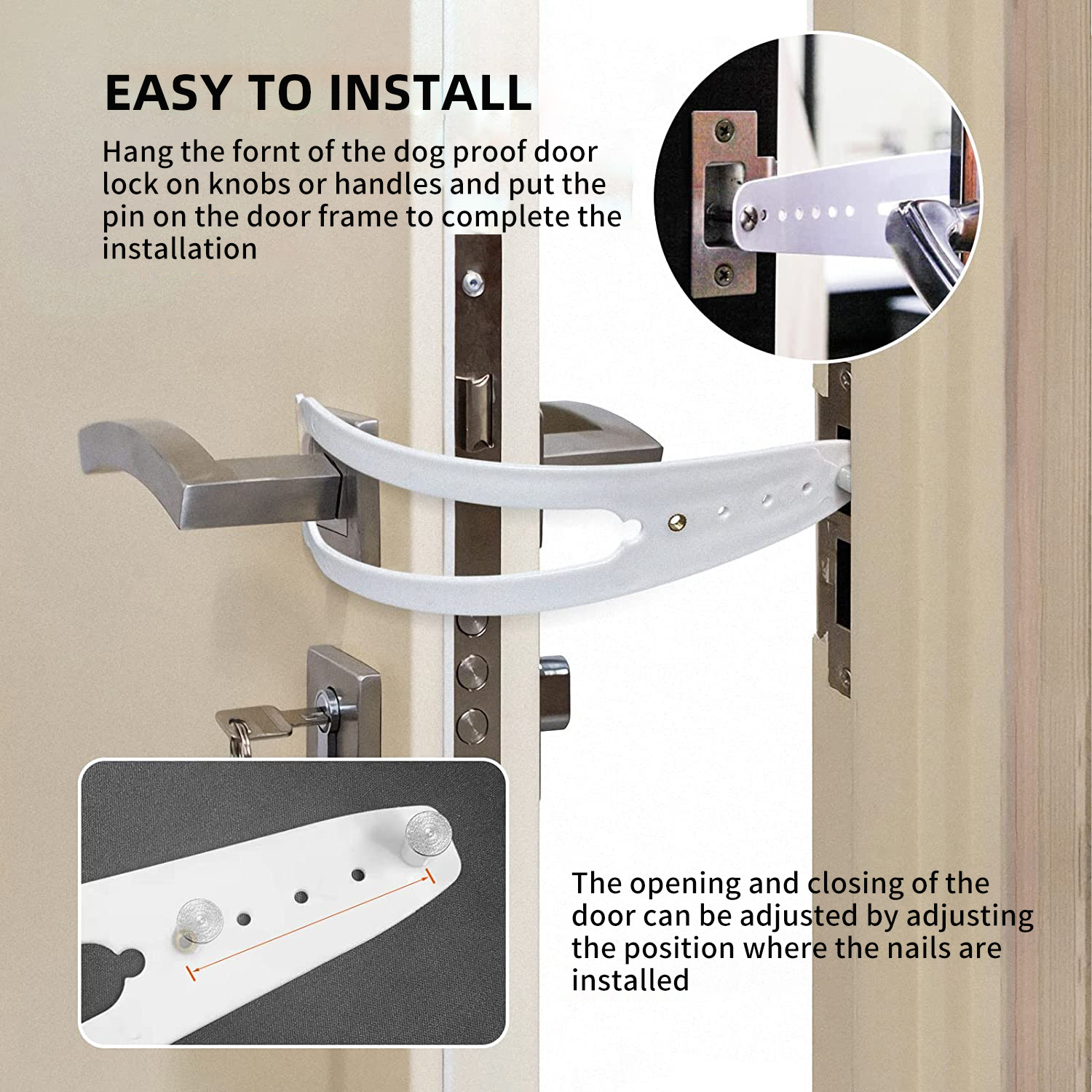 EASY TO INSTALL

Hang the fornt of the dog proof door lock on knobs or handles and put the pin on the door frame to complete the installation

The opening and closing of the door can be adjusted by adjusting the position where the nails are installed