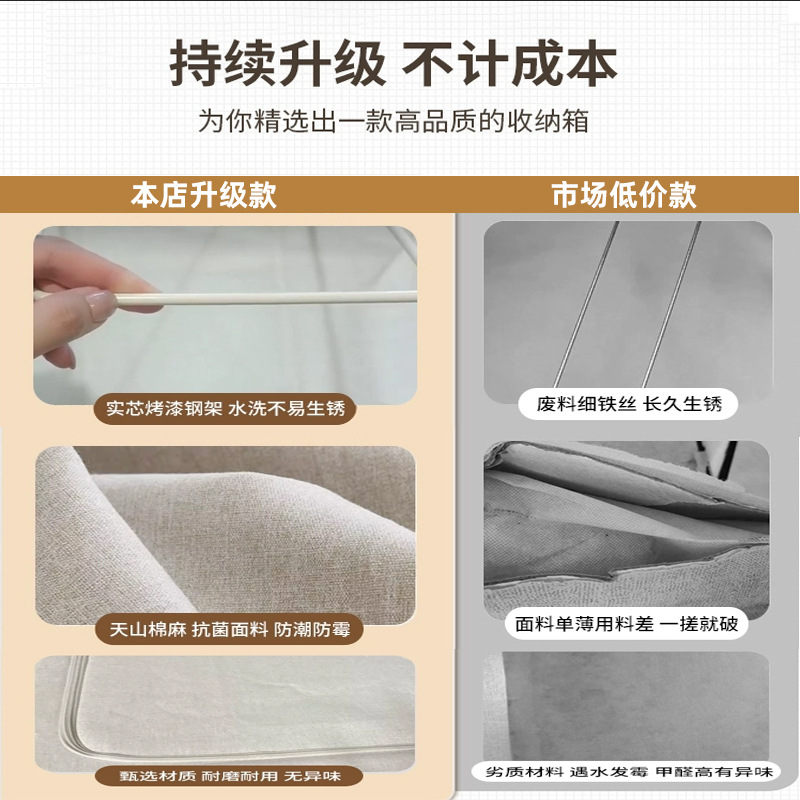 持续升级 不计成本

为你精选出一款高品质的收纳箱

本店升级款

实芯烤漆钢架 水洗不易生锈

天山棉麻 抗菌面料 防潮防霉

甄选材质 耐磨耐用 无异味

市场低价款

废料细铁丝 长久生锈

面料单薄用料差 一搓就破

劣质材料 遇水发霉 甲醛高有异味