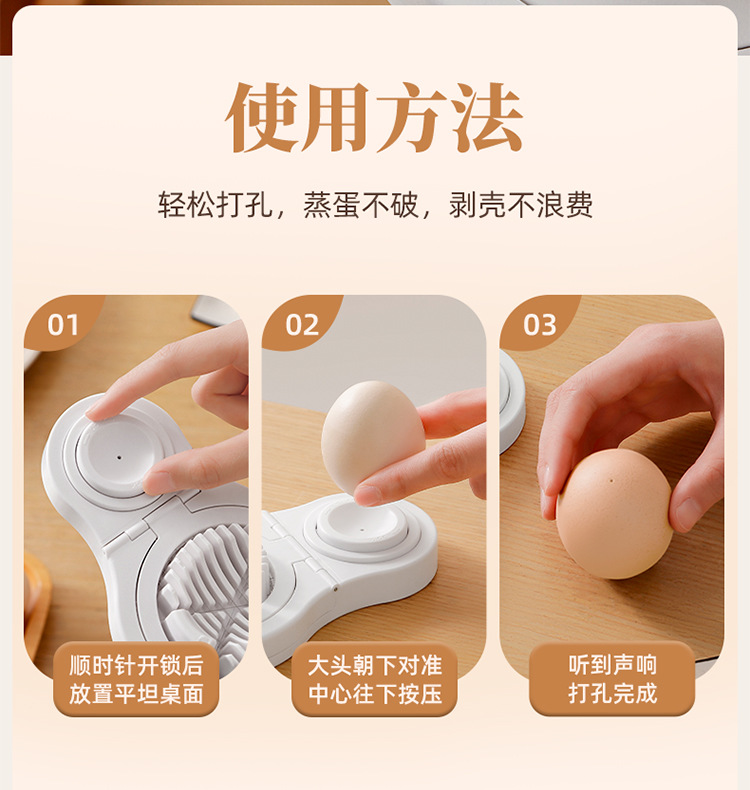 使用方法

轻松打孔，蒸蛋不破，剥壳不浪费

01

顺时针开锁后
放置平坦桌面

02

大头朝下对准
中心往下按压

03

听到声响
打孔完成