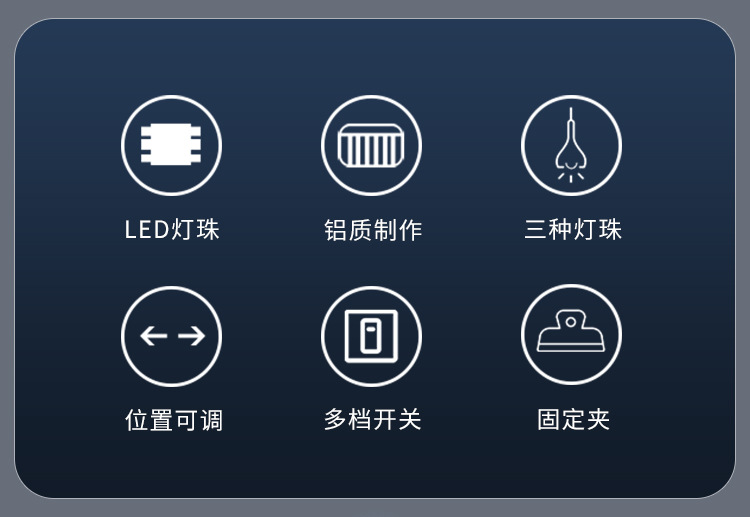 LED灯珠

铝质制作

三种灯珠

位置可调

多档开关

固定夹