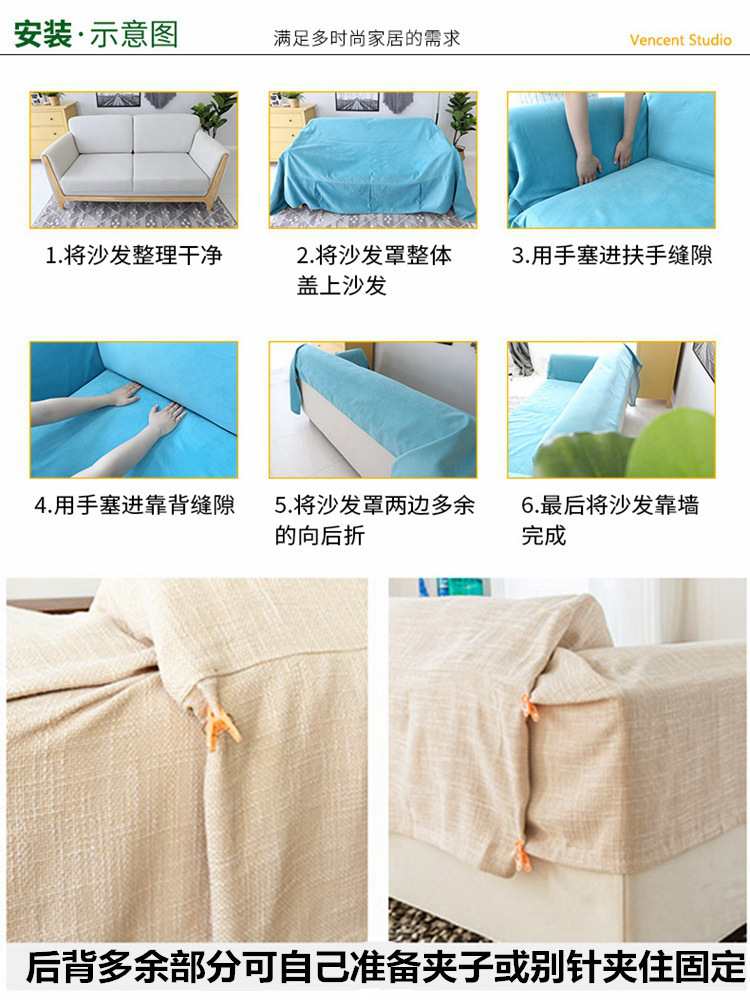 安装·示意图

满足多时尚家居的需求

Vencent Studio

1.将沙发整理干净

2.将沙发罩整体盖上沙发

3.用手塞进扶手缝隙

4.用手塞进靠背缝隙

5.将沙发罩两边多余的向后折

6.最后将沙发靠墙完成

后背多余部分可自己准备夹子或别针夹住固定