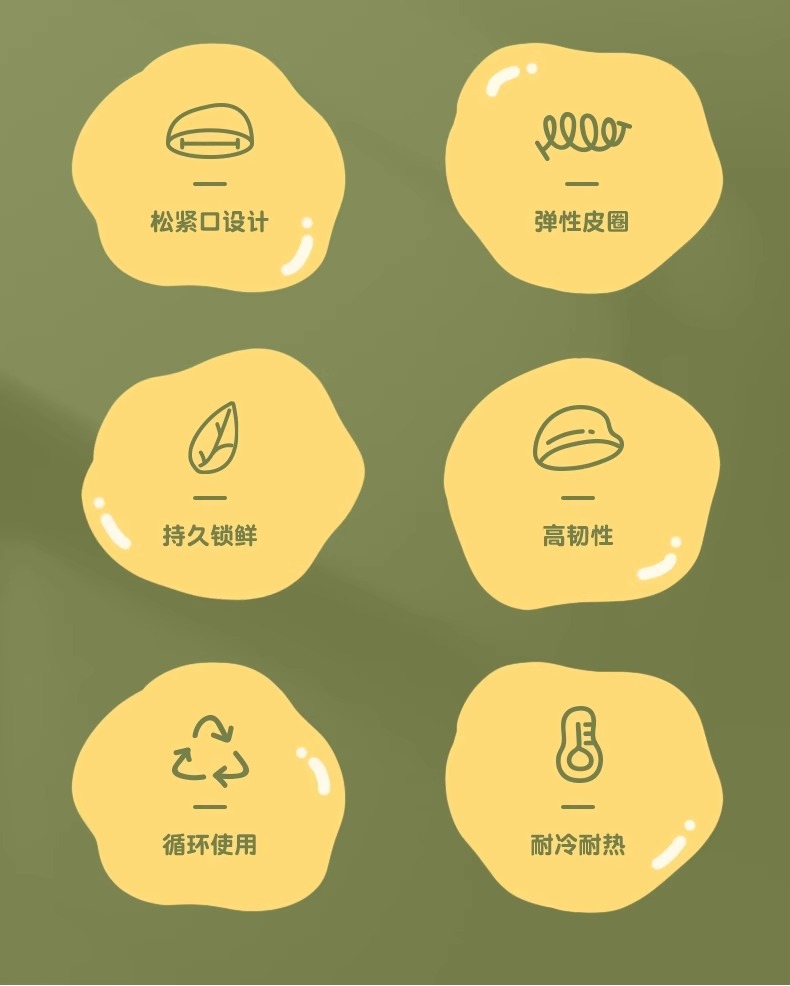 松紧口设计

弹性皮圈

持久锁鲜

高韧性

循环使用

耐冷耐热