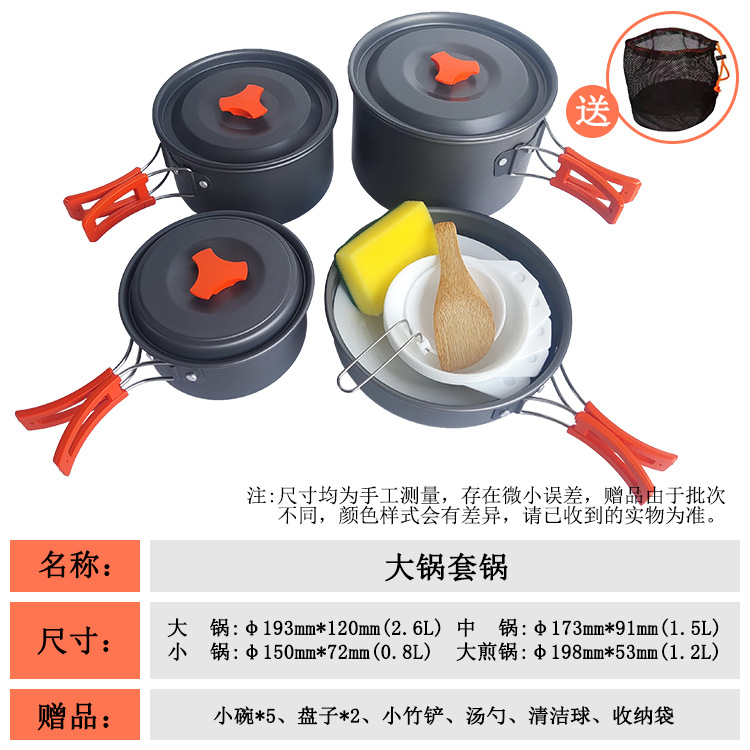 送

注:尺寸均为手工测量，存在微小误差，赠品由于批次不同，颜色样式会有差异，请已收到的实物为准。

| 名称: | 大锅套锅 |
|---|---|
| 尺寸: | 大 锅:Φ193mm*120mm(2.6L) 中 锅:Φ173mm*91mm(1.5L) 小 锅:Φ150mm*72mm(0.8L) 大煎锅:Φ198mm*53mm(1.2L) |
| 赠品: | 小碗*5、盘子*2、小竹铲、汤勺、清洁球、收纳袋 |