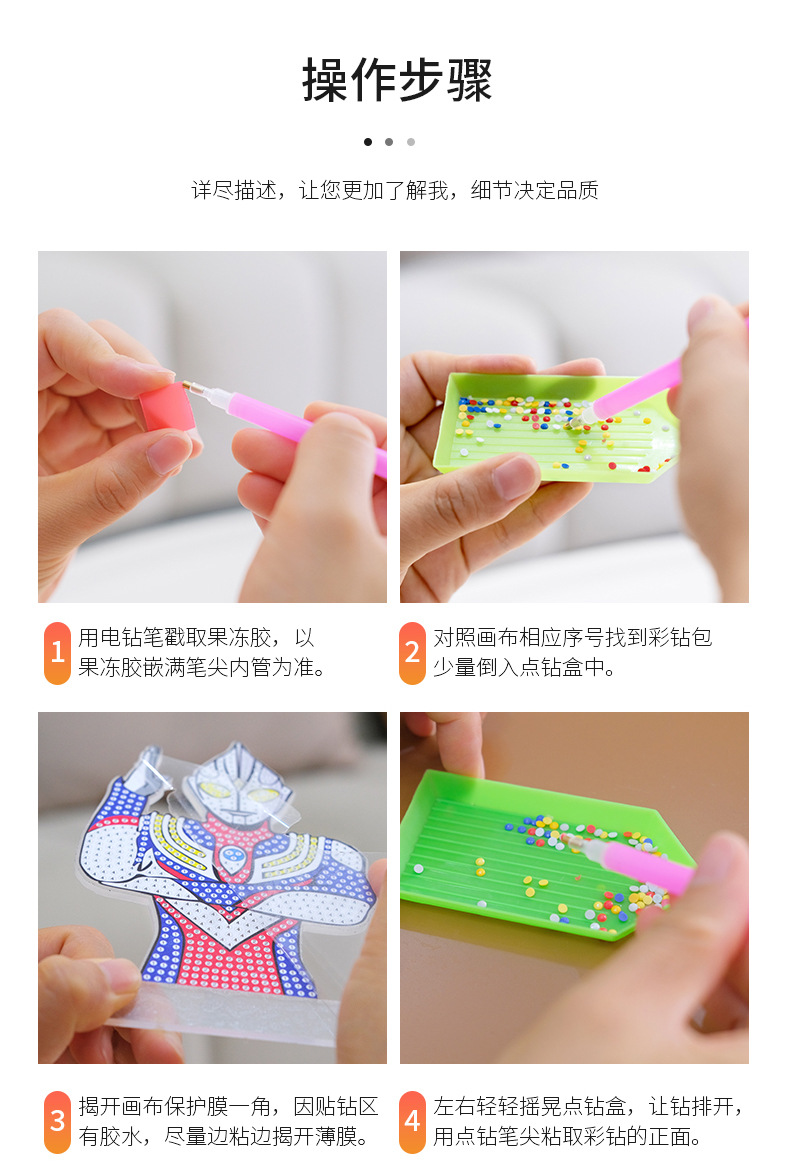 操作步骤

详尽描述，让您更加了解我，细节决定品质

1 用电钻笔戳取果冻胶，以果冻胶嵌满笔尖内管为准。

2 对照画布相应序号找到彩钻包少量倒入点钻盒中。

3 揭开画布保护膜一角，因贴钻区有胶水，尽量边粘边揭开薄膜。

4 左右轻轻摇晃点钻盒，让钻排开，用点钻笔尖粘取彩钻的正面。