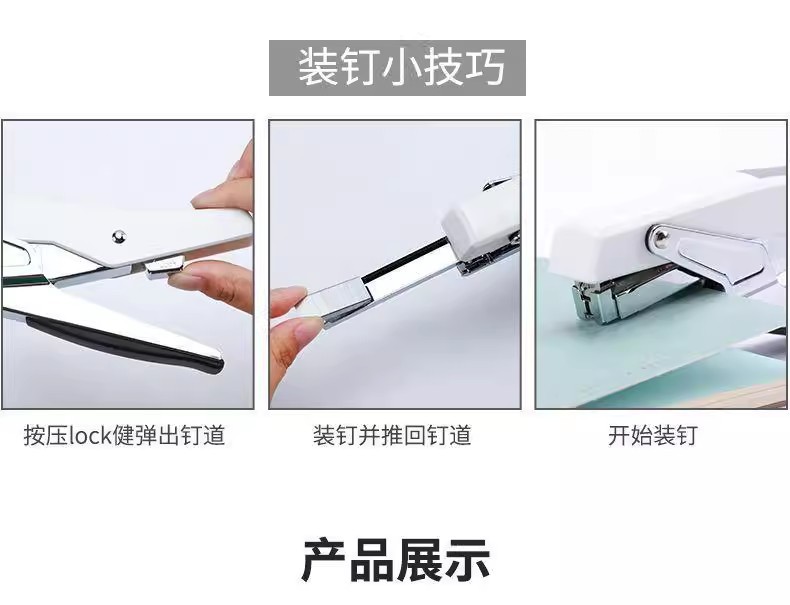 装钉小技巧

按压lock健弹出钉道

装钉并推回钉道

开始装钉

产品展示