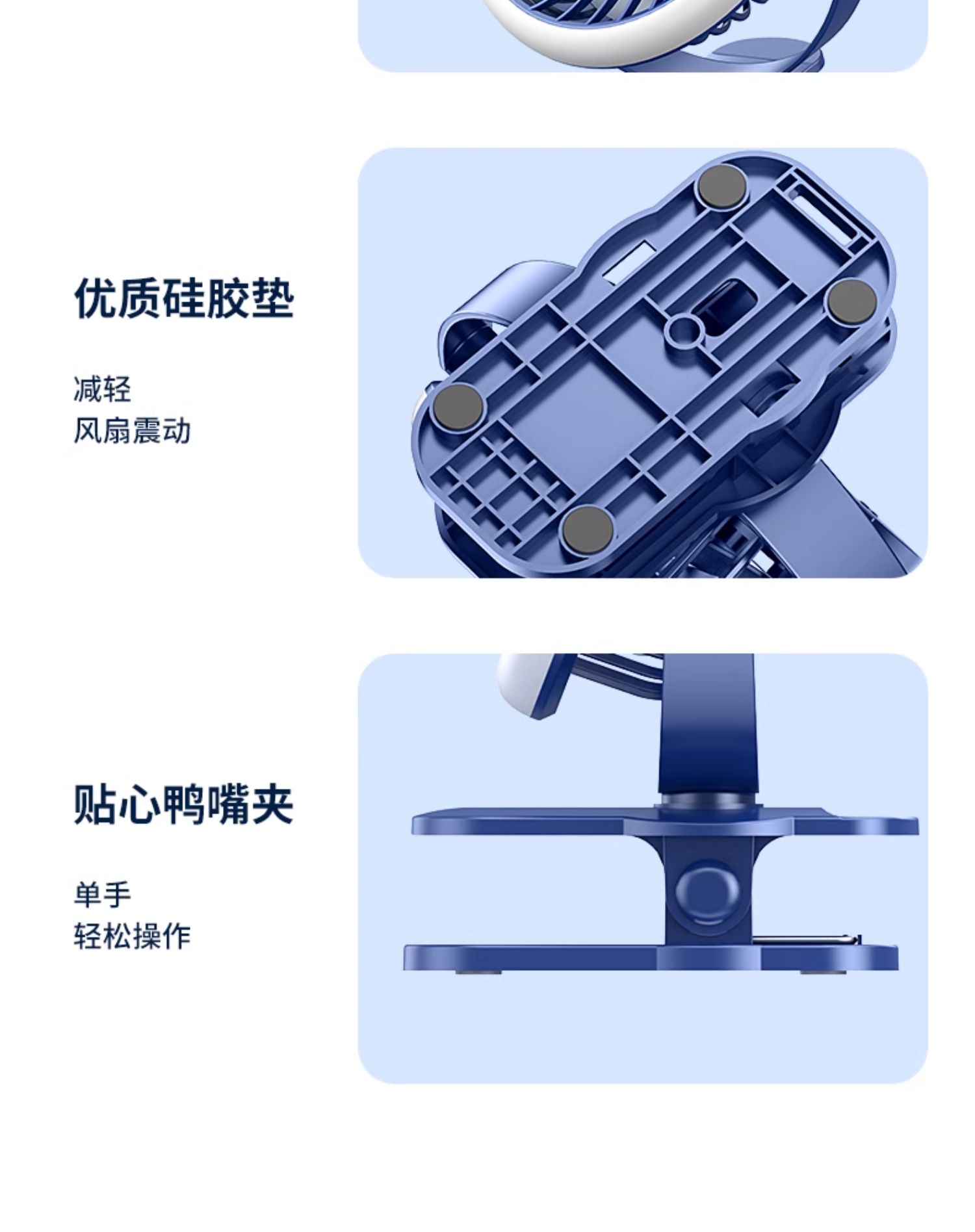 优质硅胶垫

减轻
风扇震动

贴心鸭嘴夹

单手
轻松操作