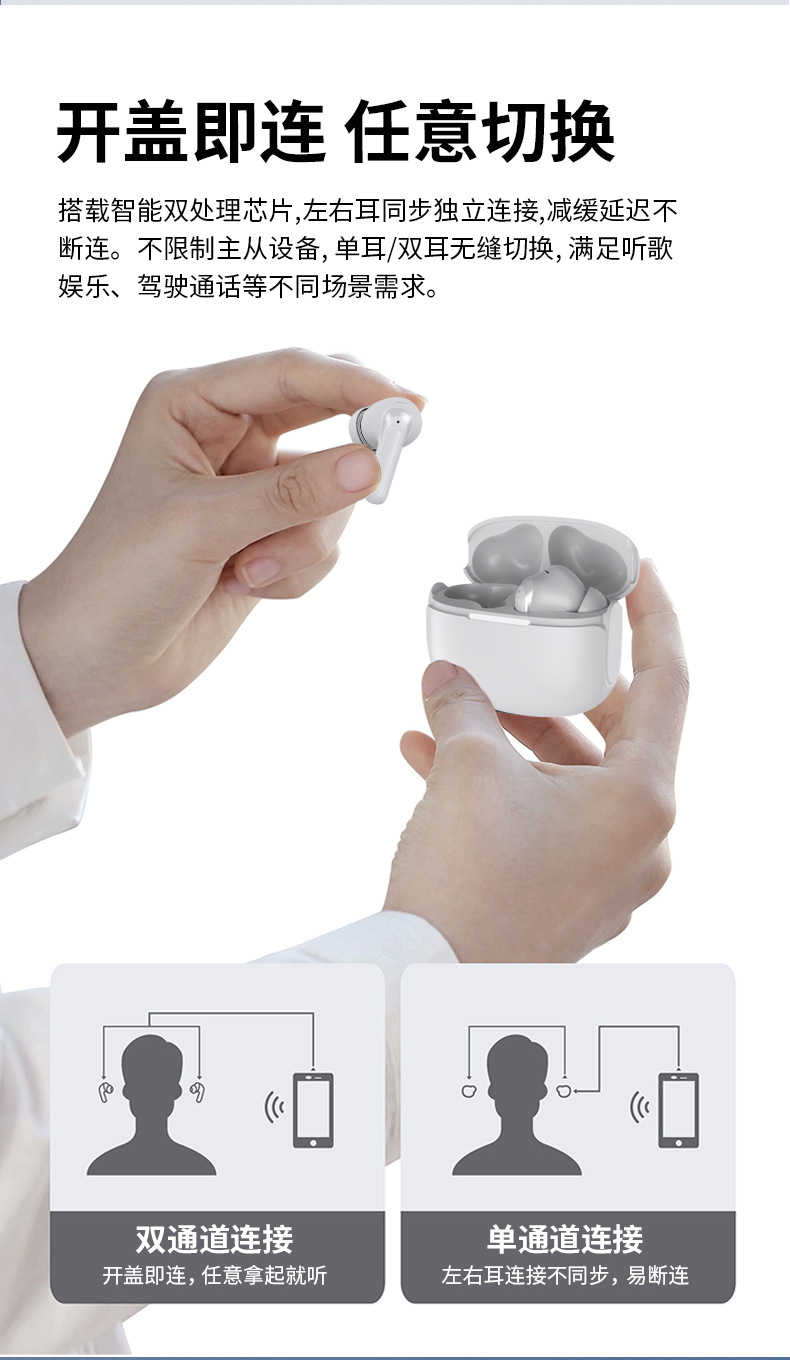 开盖即连 任意切换

搭载智能双处理芯片,左右耳同步独立连接,减缓延迟不断连。不限制主从设备,单耳/双耳无缝切换,满足听歌娱乐、驾驶通话等不同场景需求。

双通道连接
开盖即连，任意拿起就听

单通道连接
左右耳连接不同步，易断连