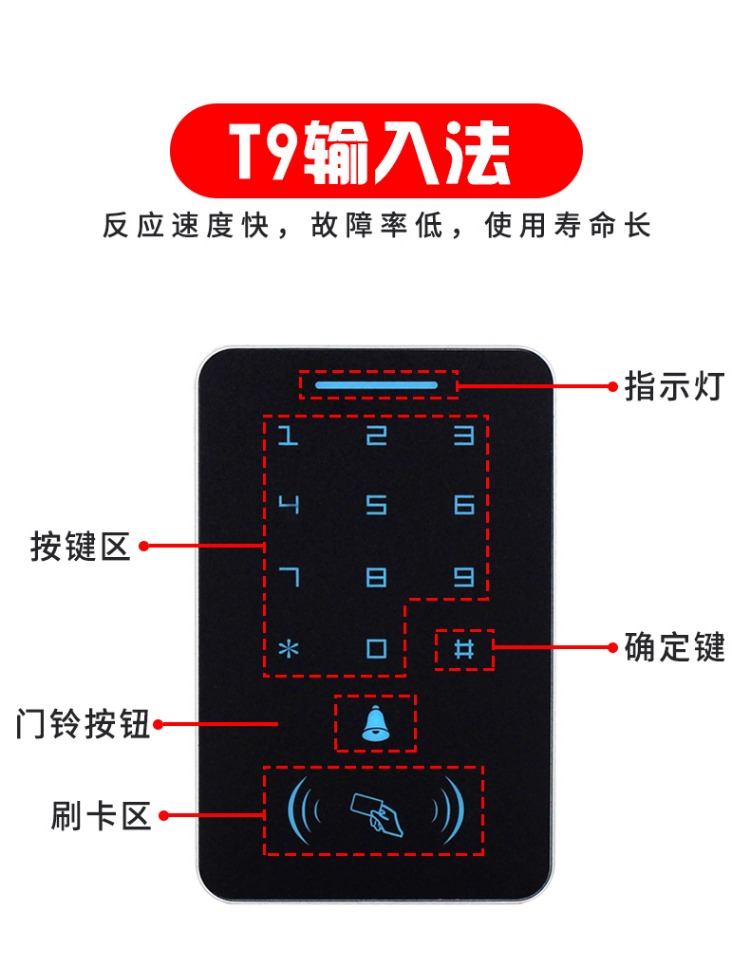 T9输入法

反应速度快，故障率低，使用寿命长

指示灯

1 2 3
4 5 6
7 8 9
* 0 #

按键区

确定键

门铃按钮

刷卡区